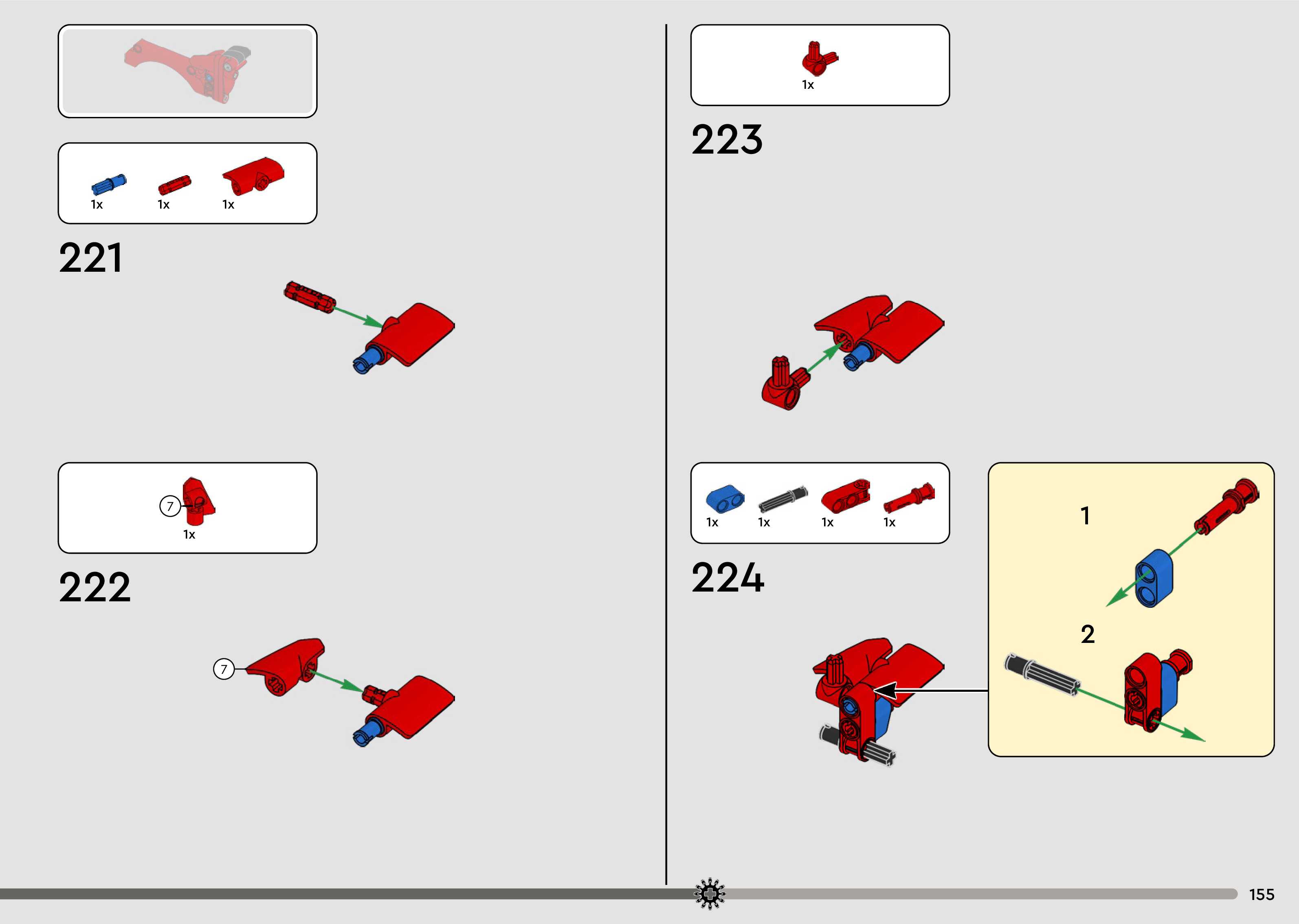 1x 1x 1x

221

7

1x

222

7

1x

223

1x 1x 1x 1x

224

1

2

155