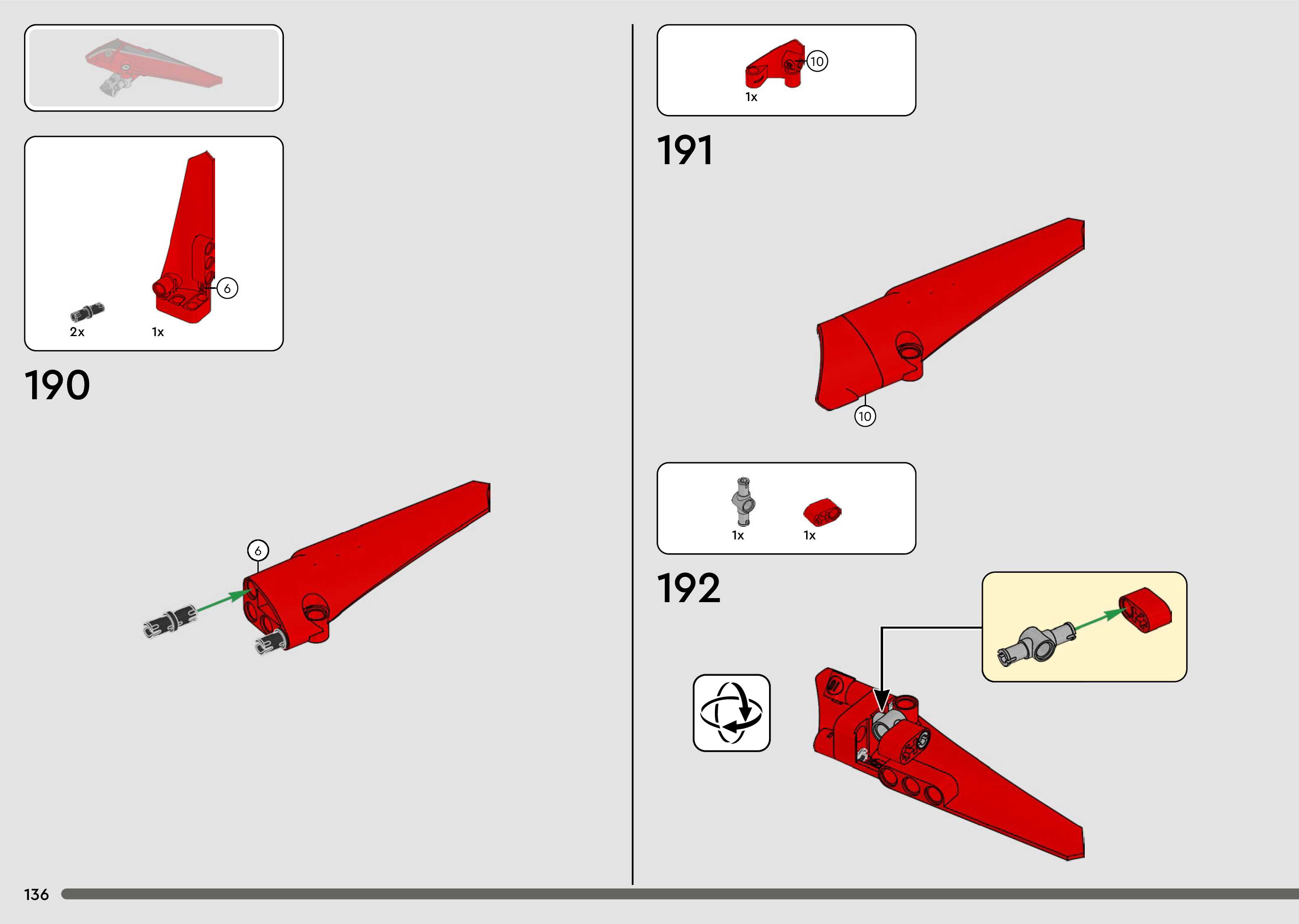 6
2x
1x
190
6

10
1x
191
10

1x
1x
192

136