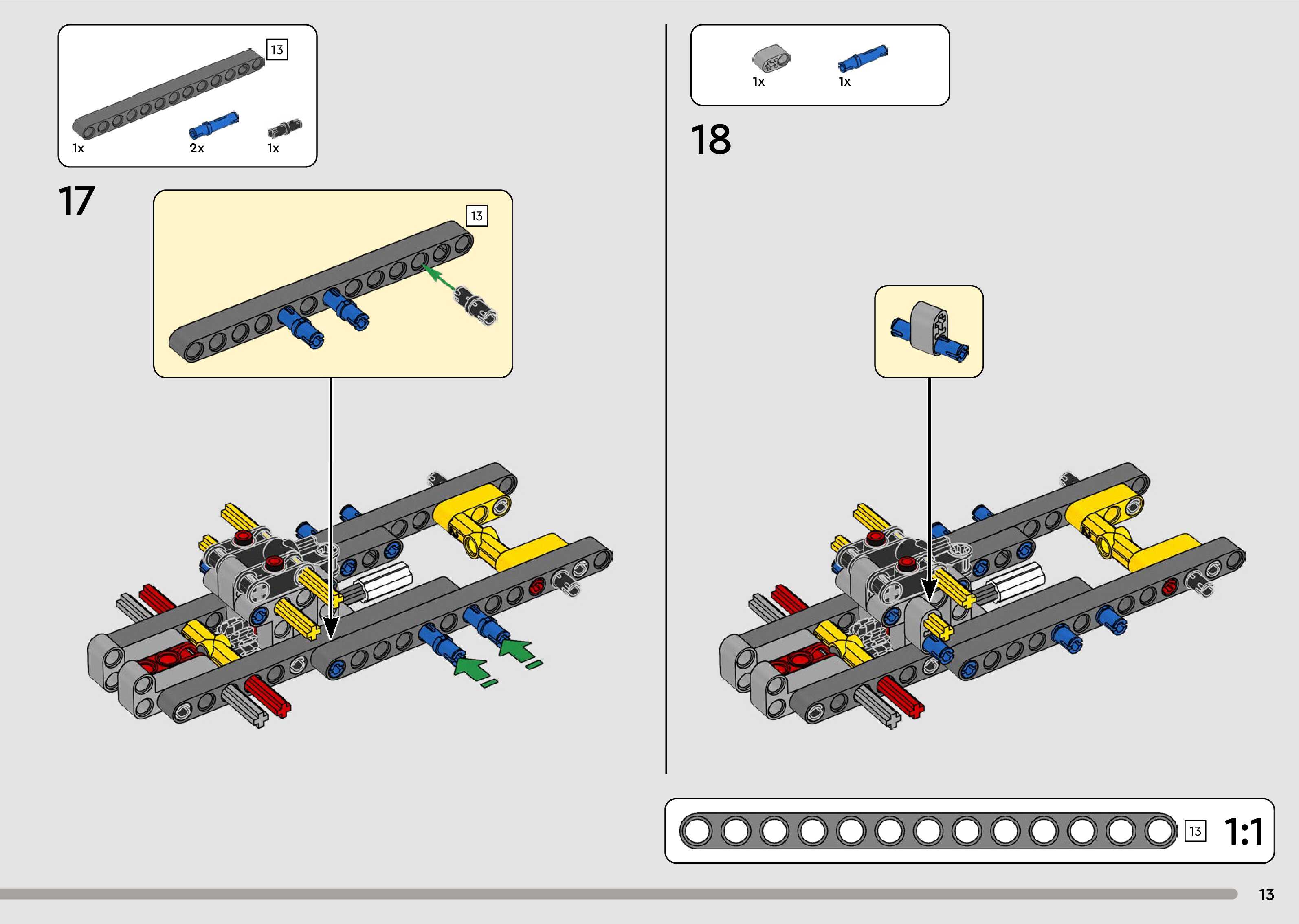 13

1x 2x 1x

17

13

1x 1x

18

13 1:1

13