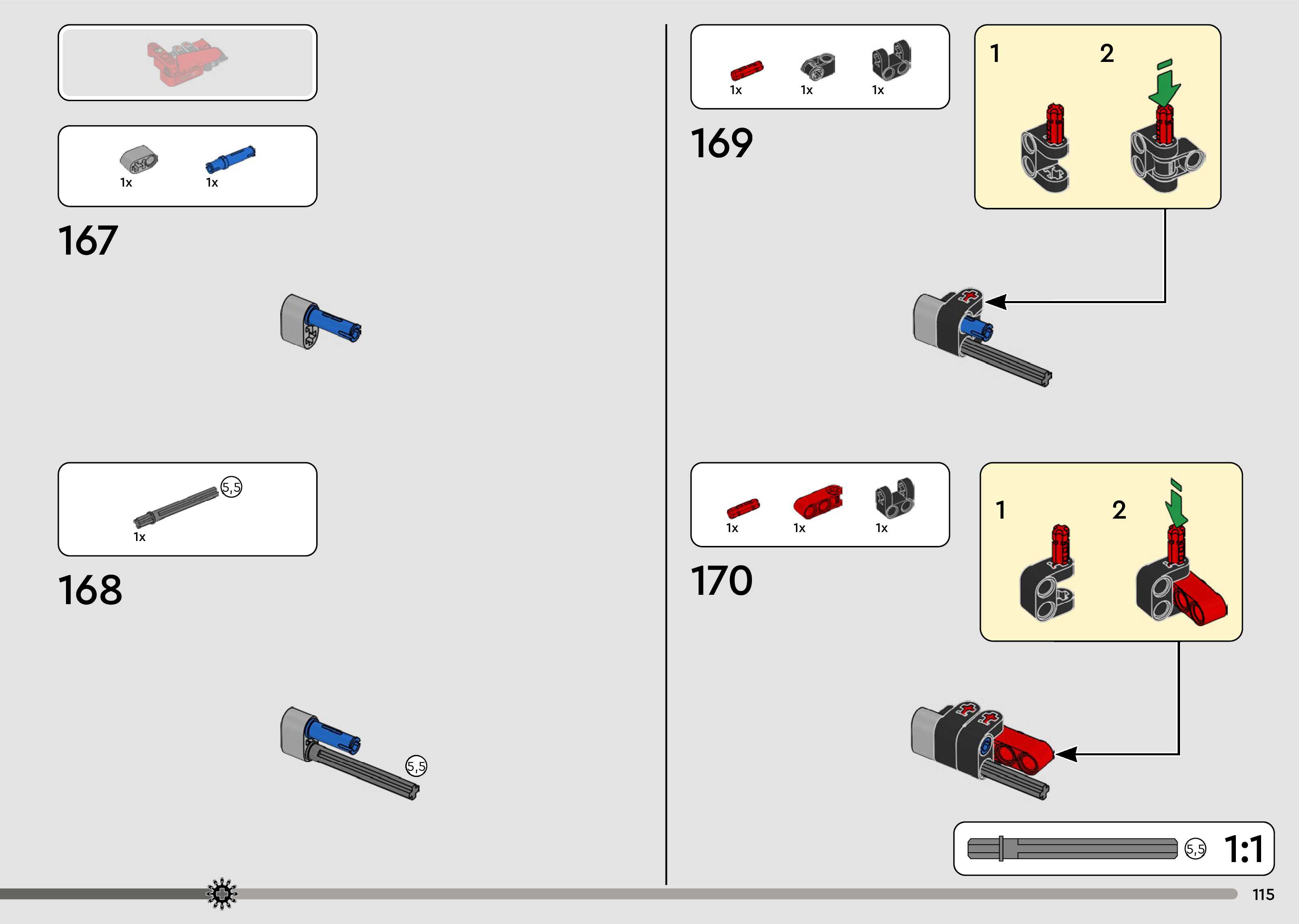 1x 1x

167

5,5
1x

168

5,5

1x 1x 1x

169

1 2

1x 1x 1x

170

1 2

5,5 1:1

115