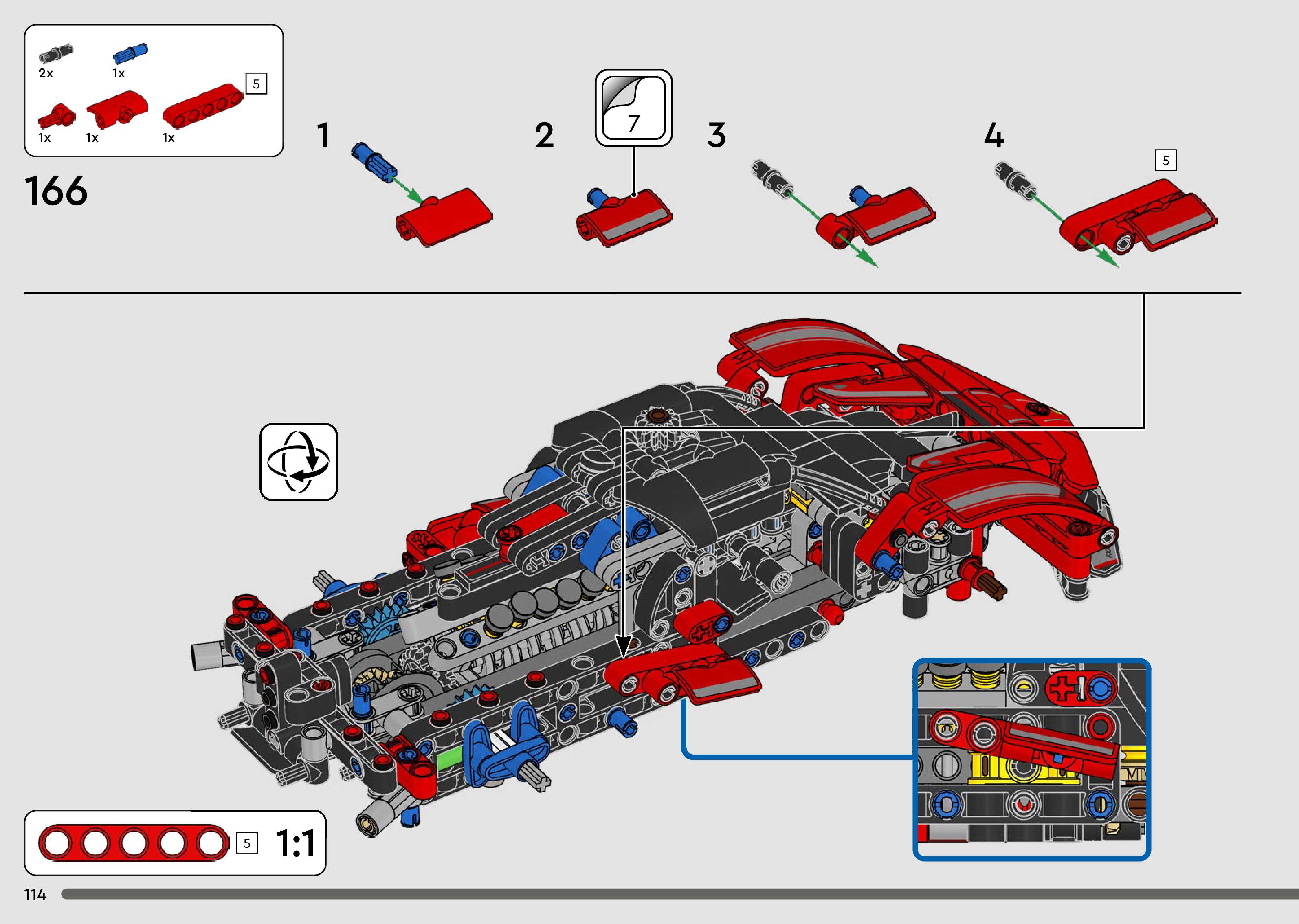 2x
1x
5
1x
1x
1x

166

1

2

7

3

4

5

5 1:1

114