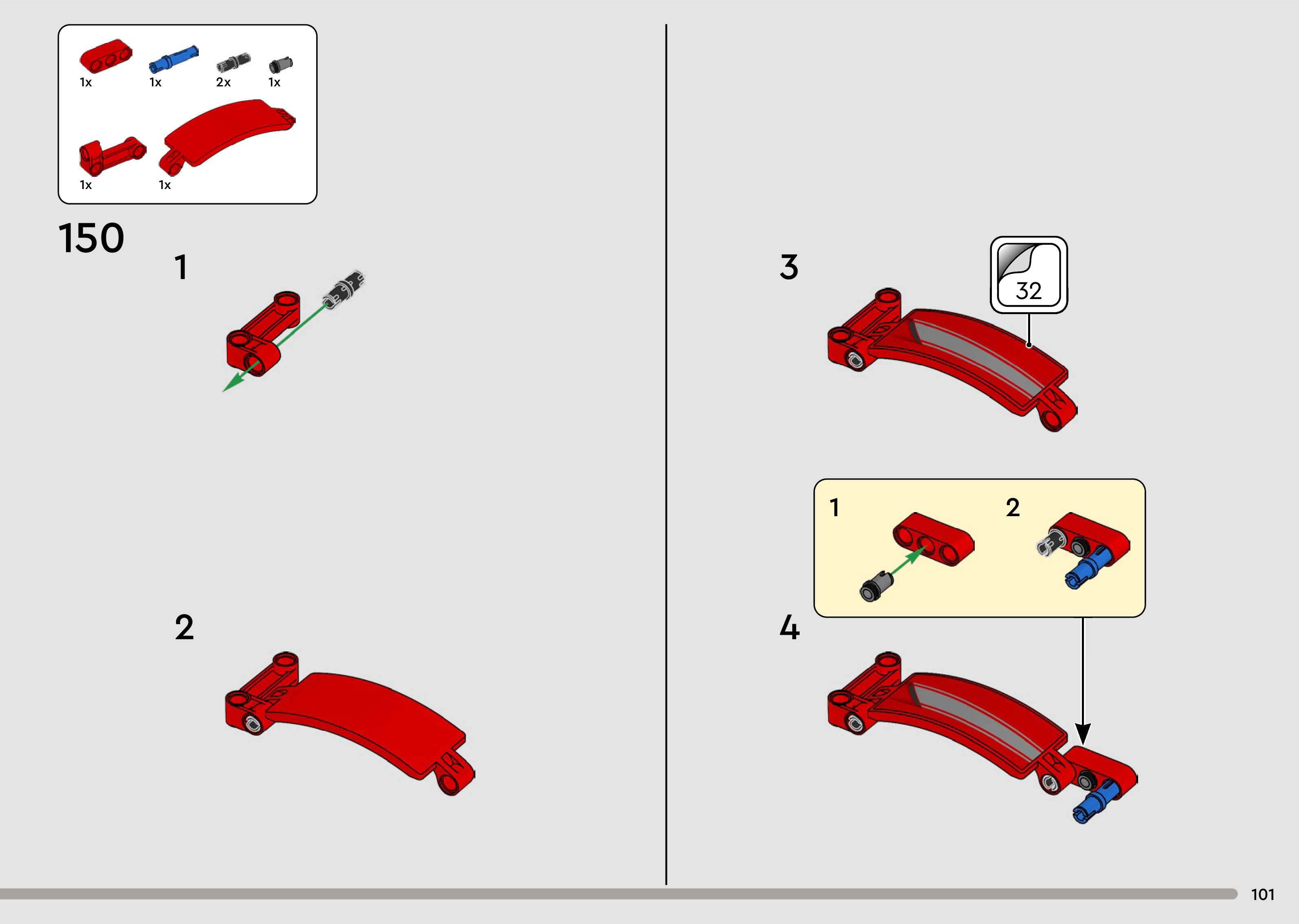 1x 1x 2x 1x

1x 1x

150

1

2

3

32

1

2

4

101