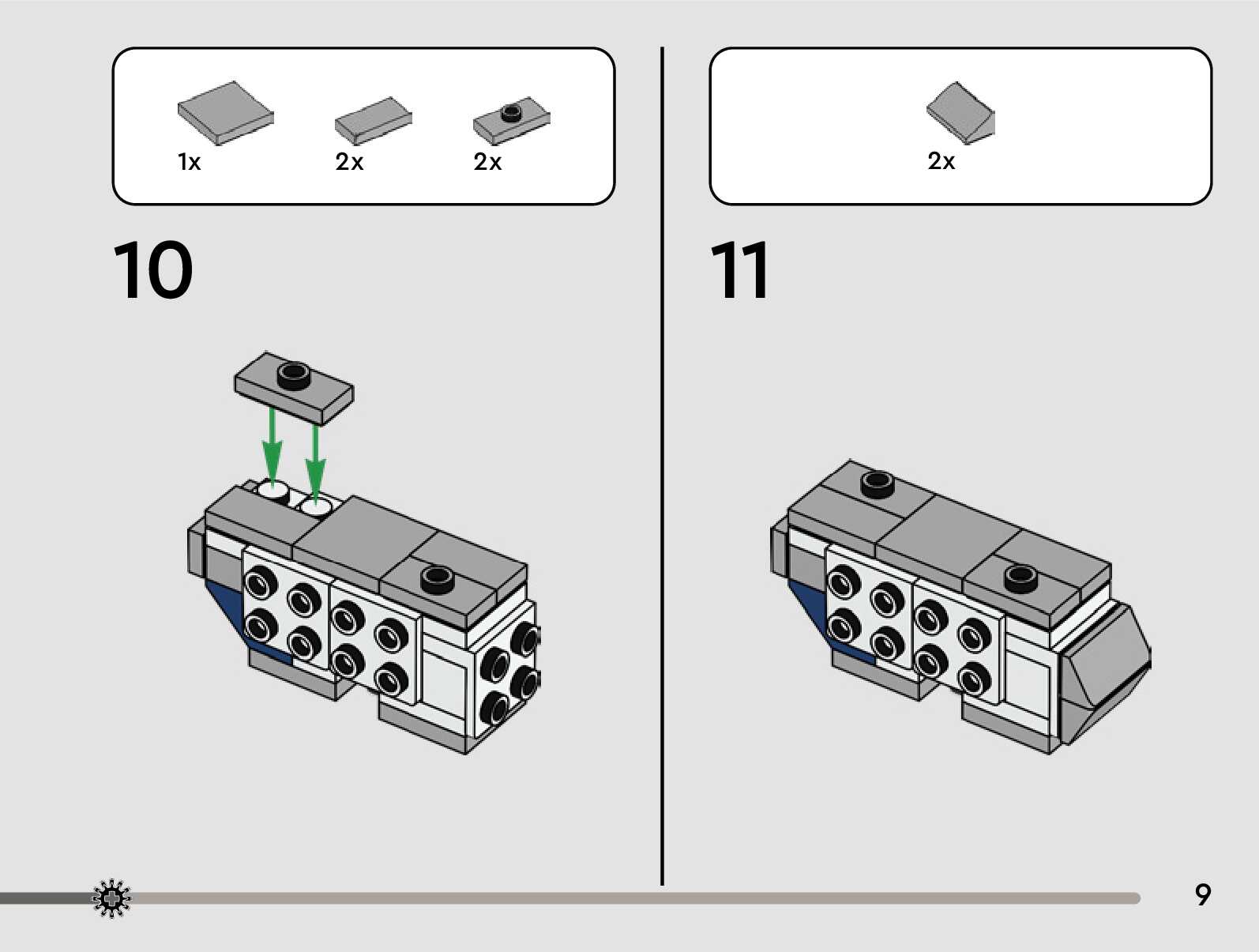 1x 2x 2x

10

2x

11

9