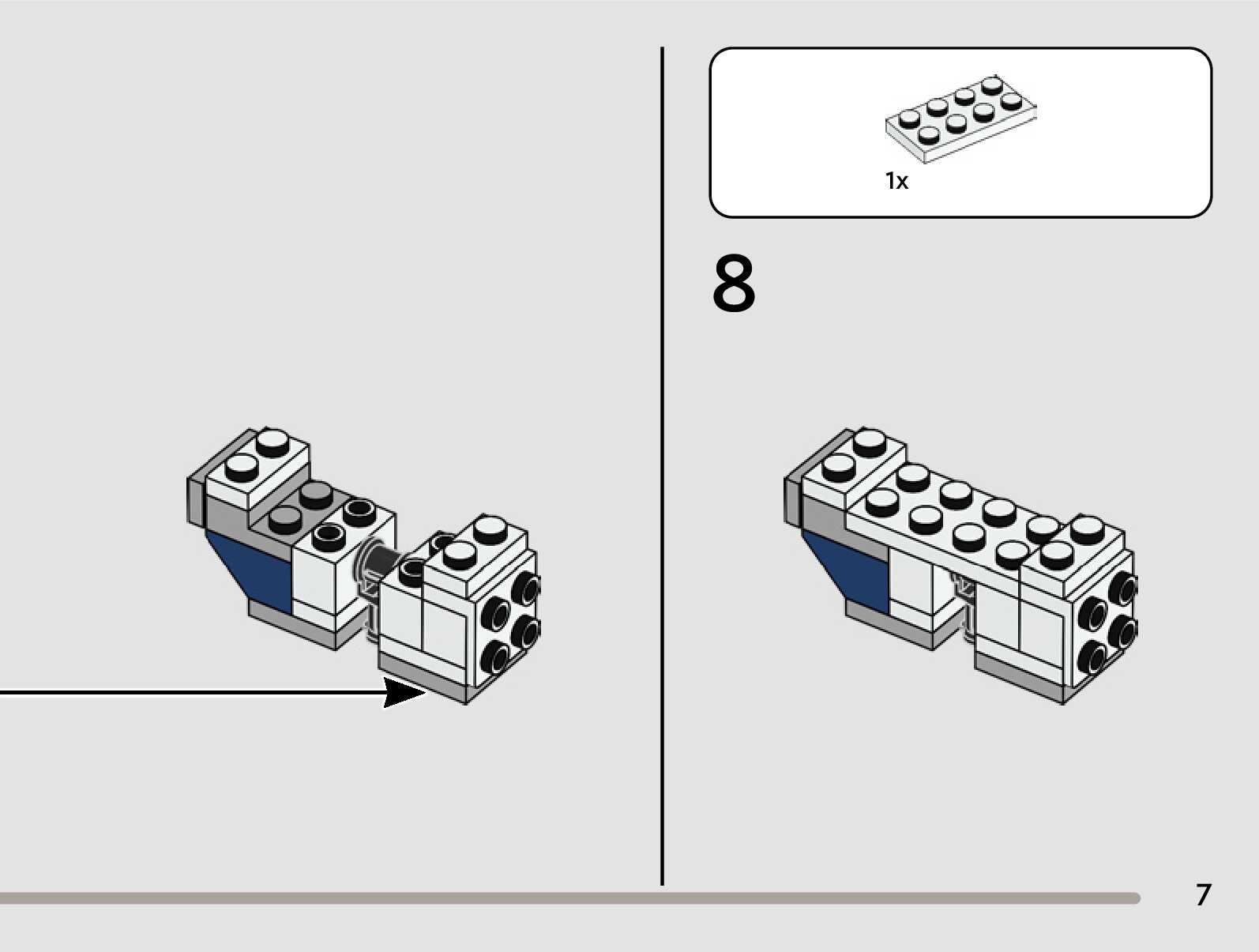 1x

8

7