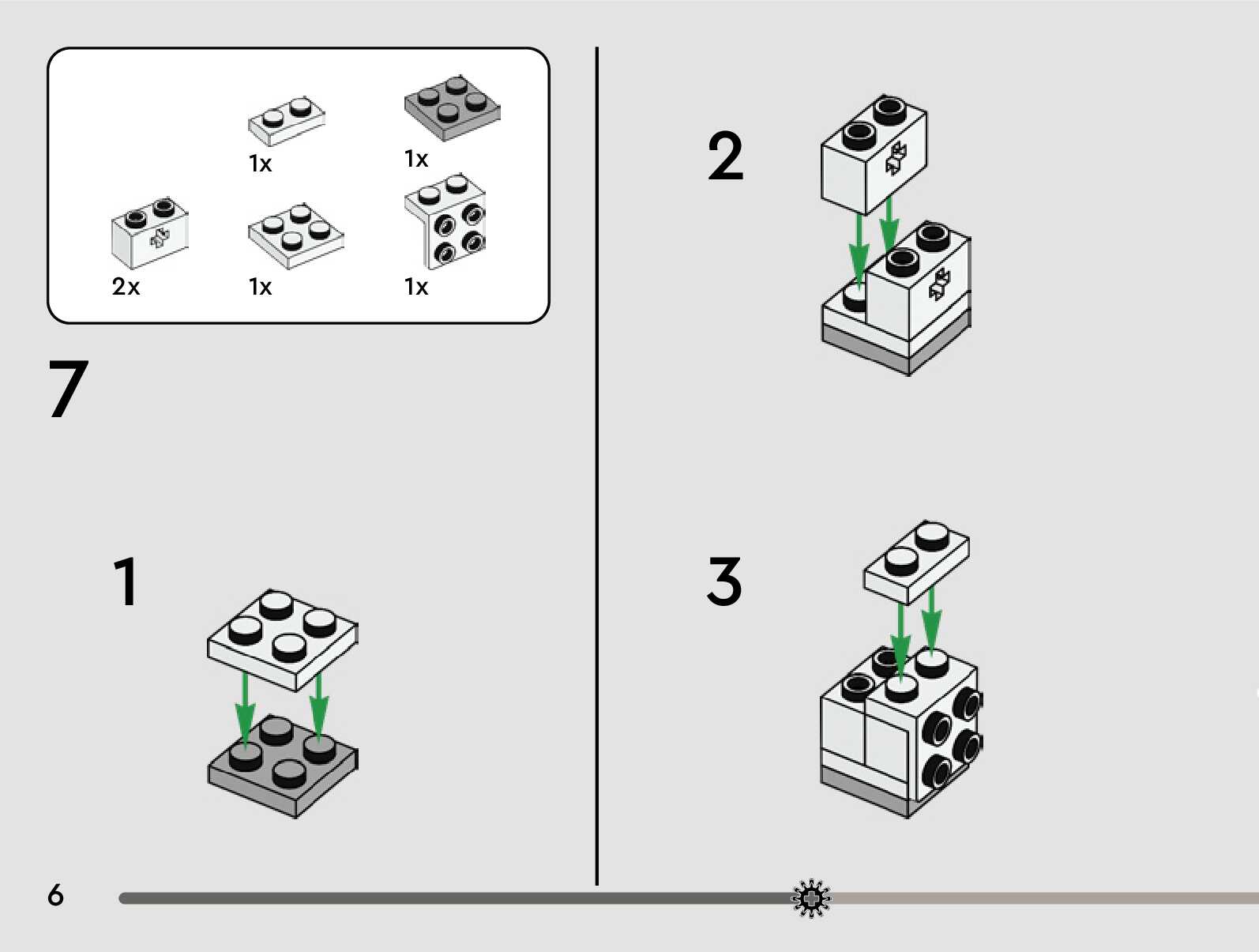 1x

1x

2x

1x

1x

7

1

2

3

6