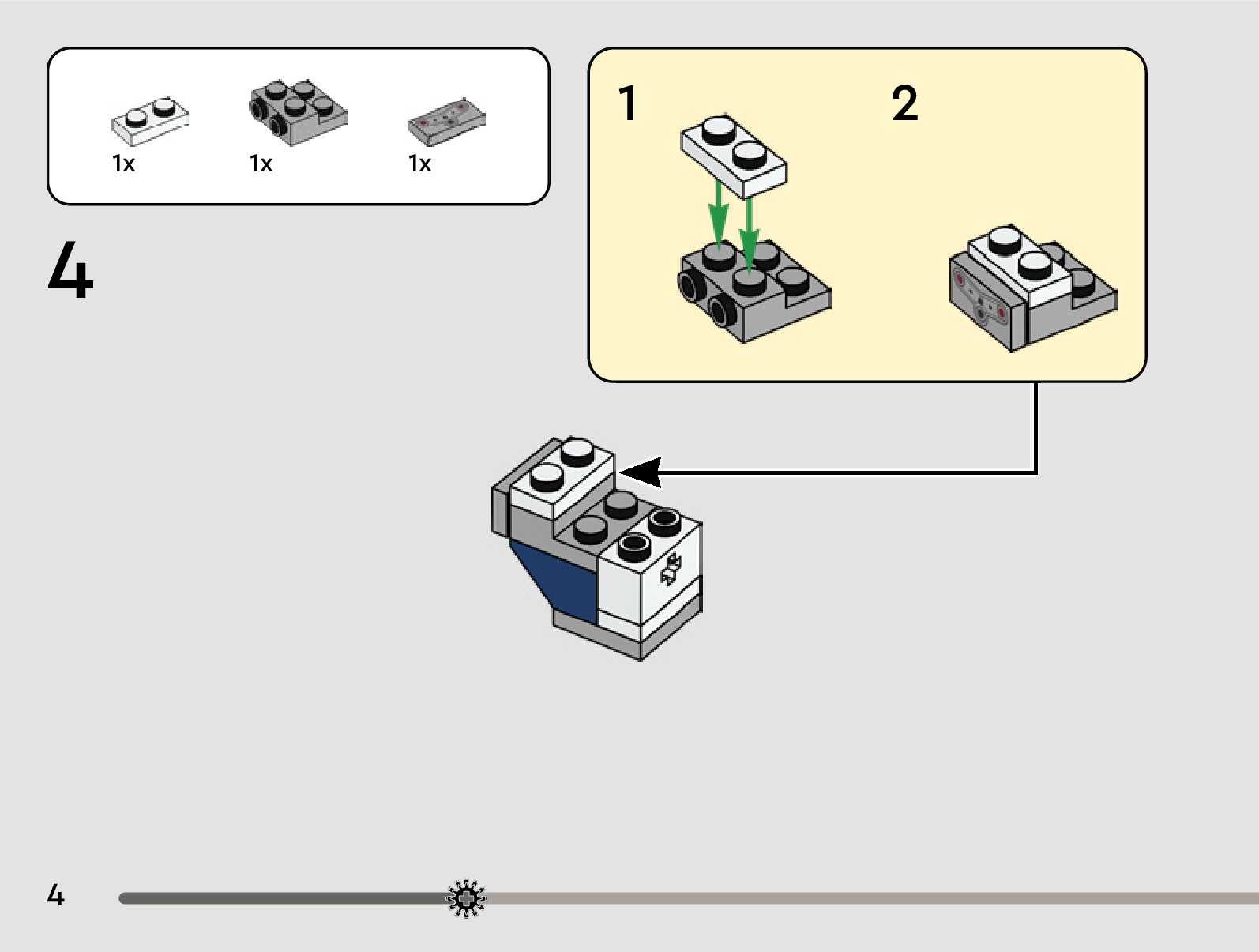 1x
1x
1x

4

1

2

4