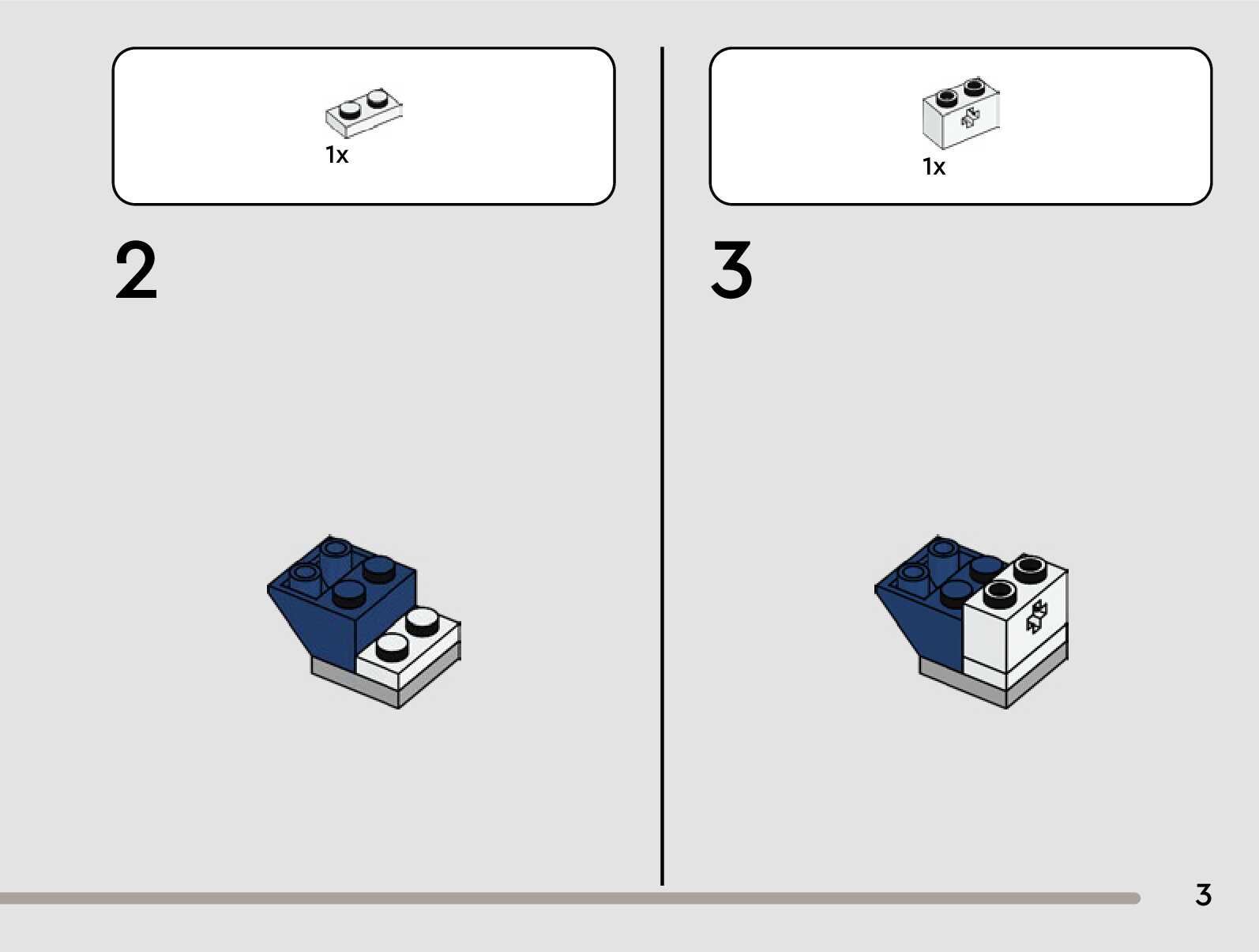 1x

2

1x

3

3