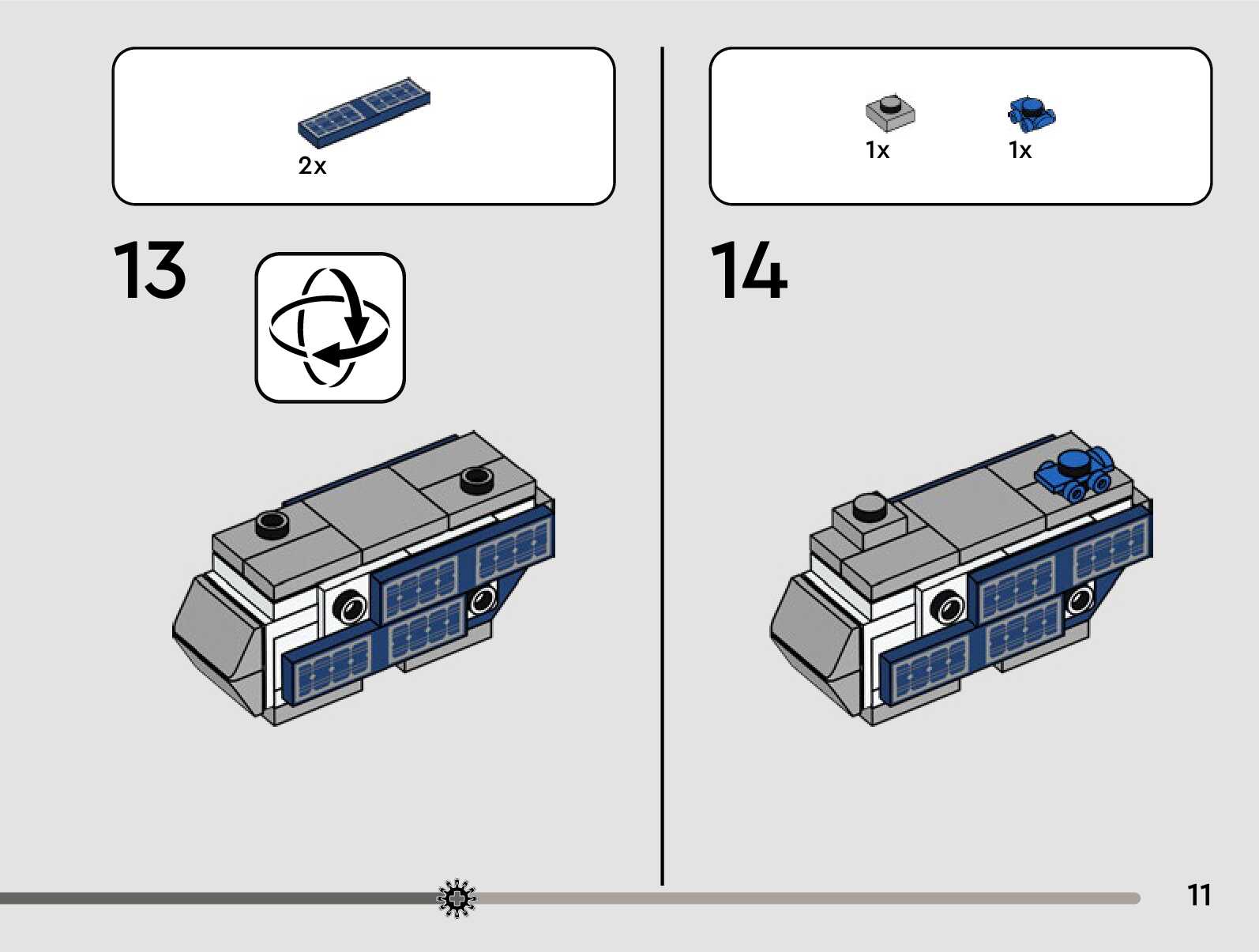 2x

13

1x

1x

14

11