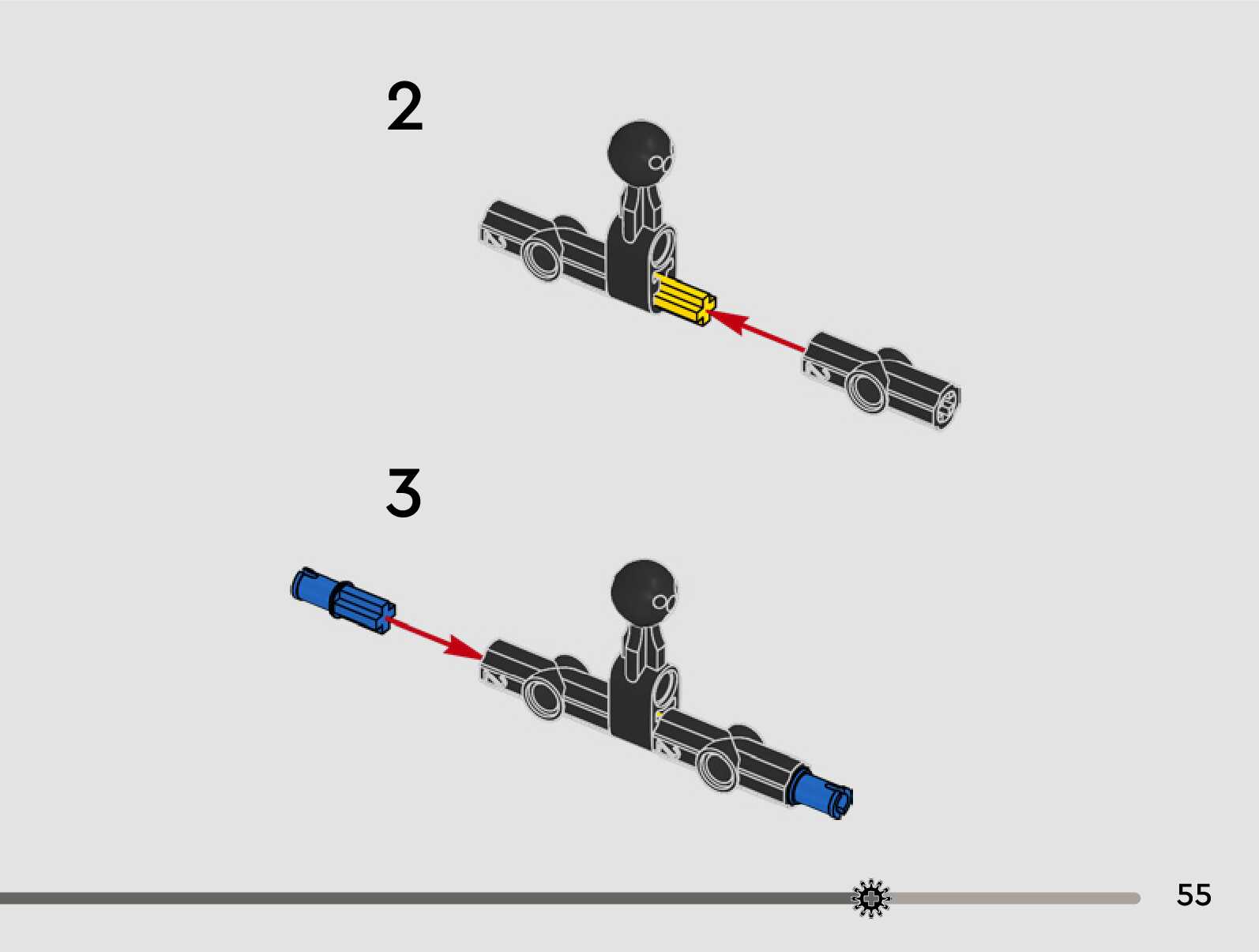 2

3

55