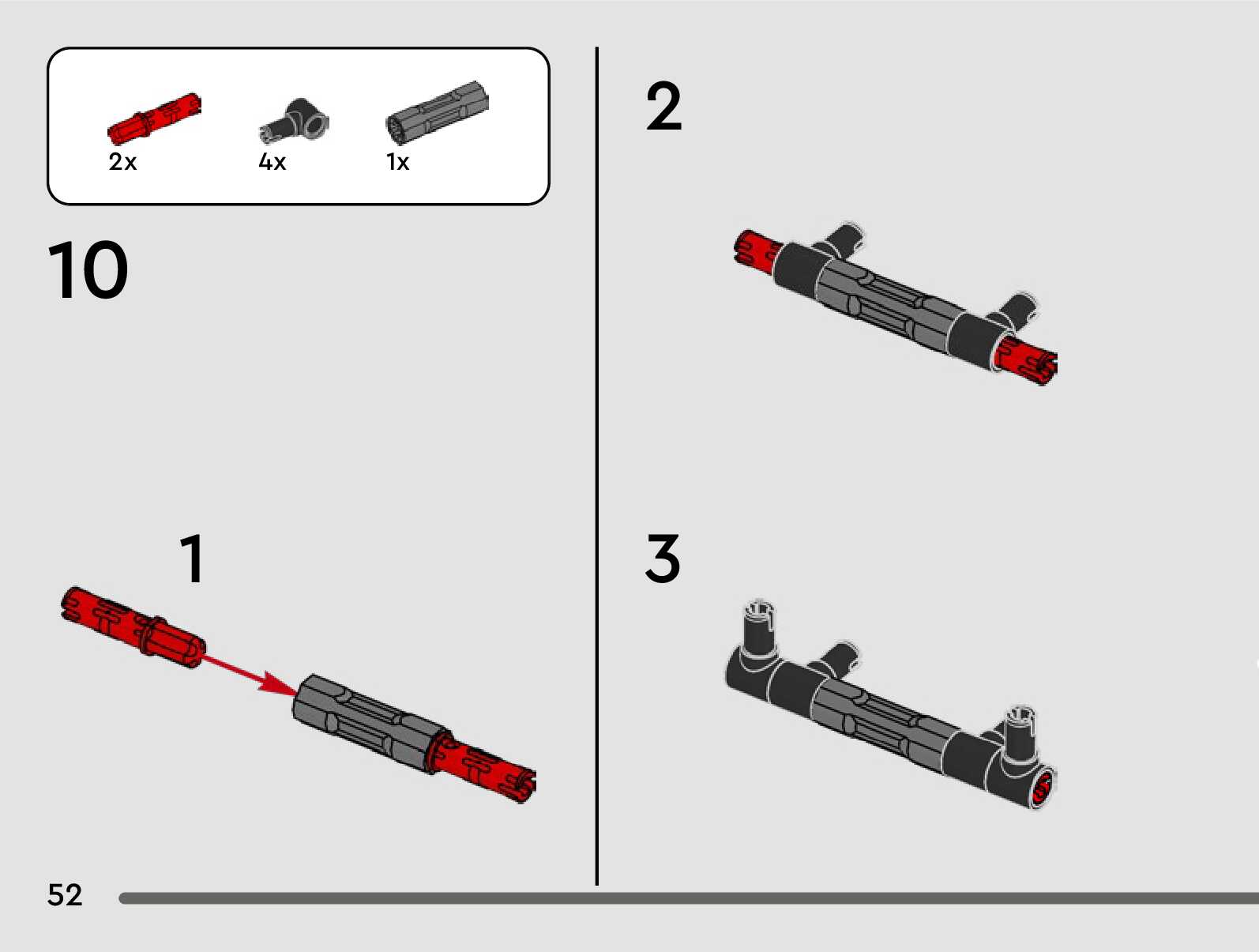 2x 4x 1x

10

1

2

3

52