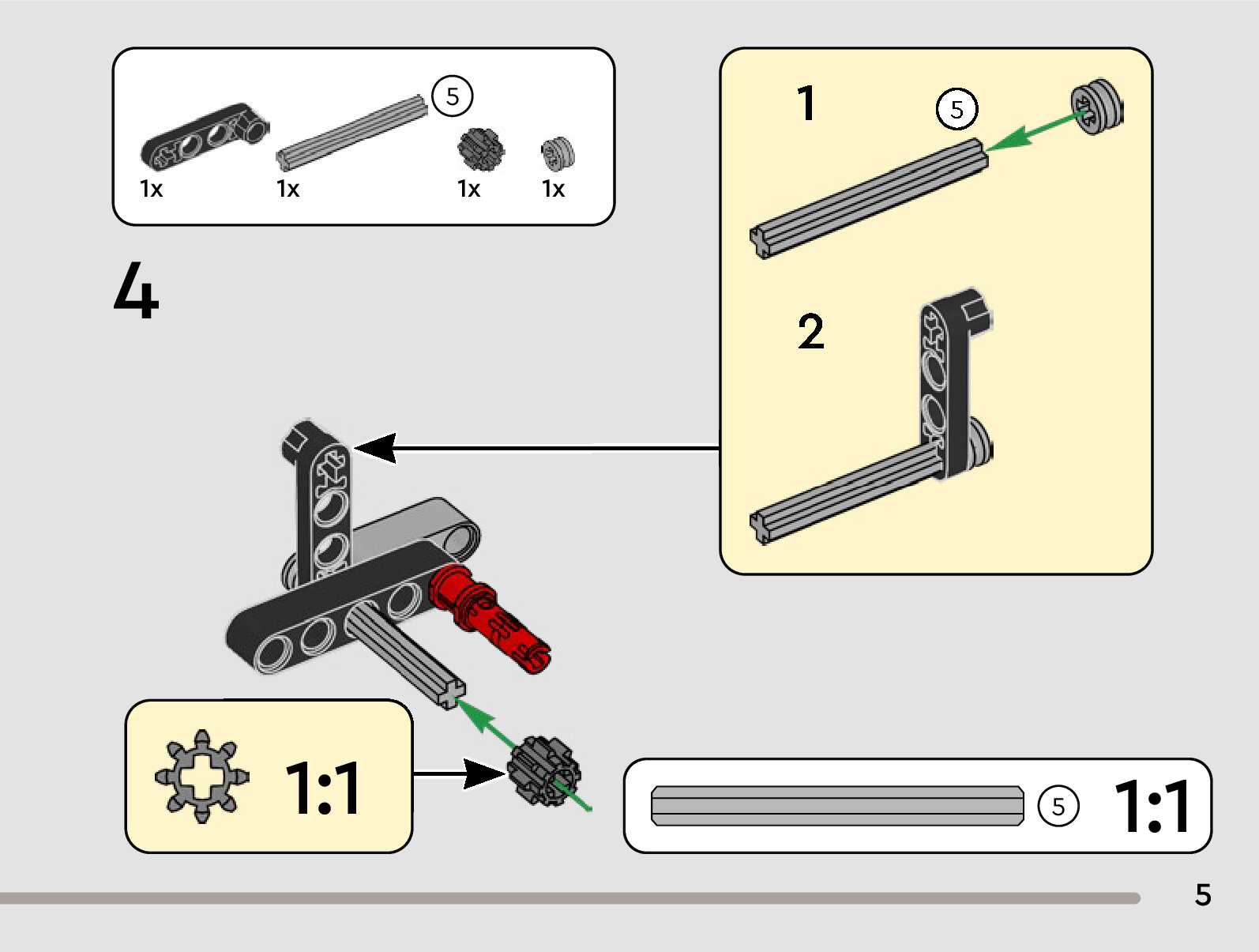 5
1x 1x 1x 1x

4

1
5

2

1:1

5 1:1

5