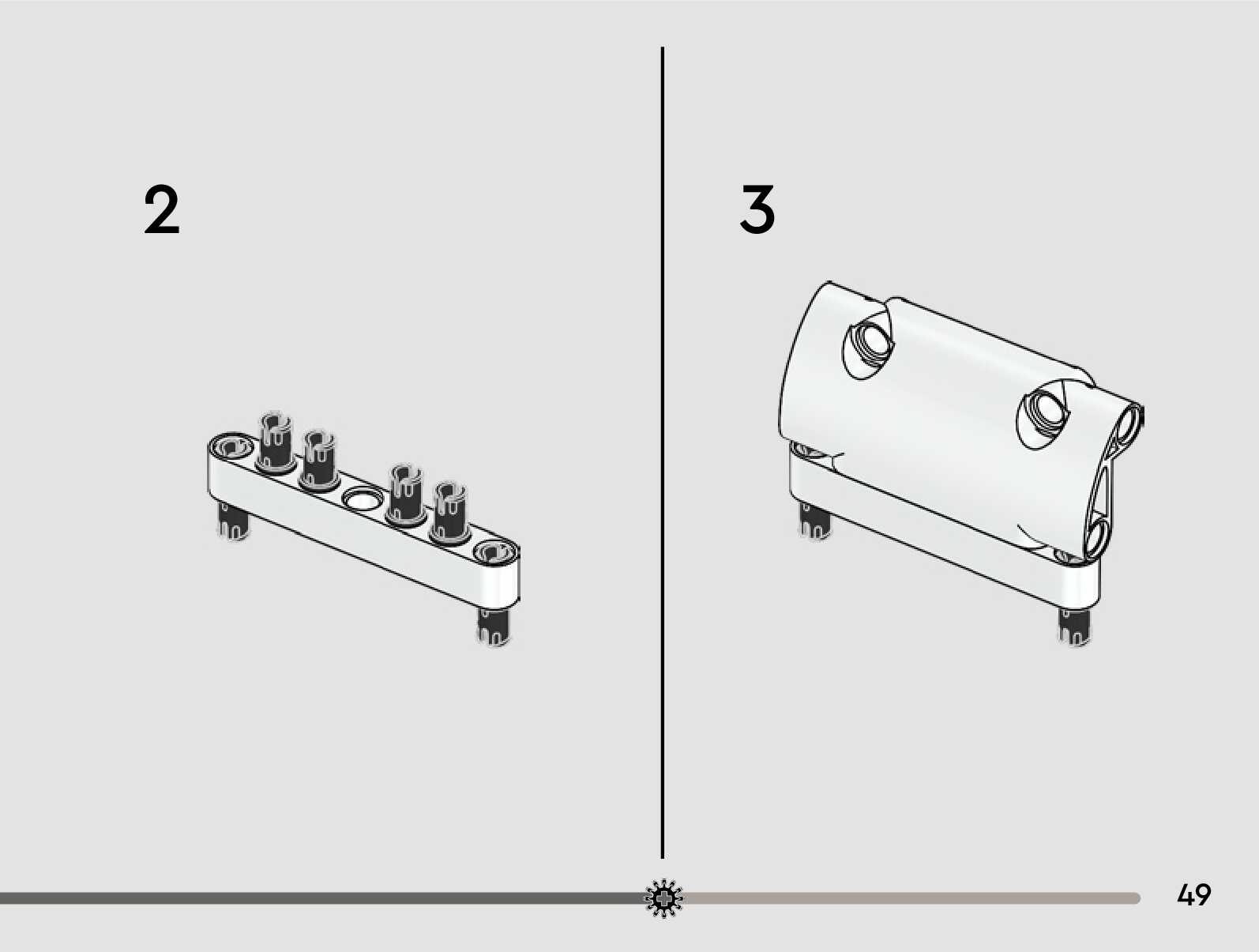 2

3

49