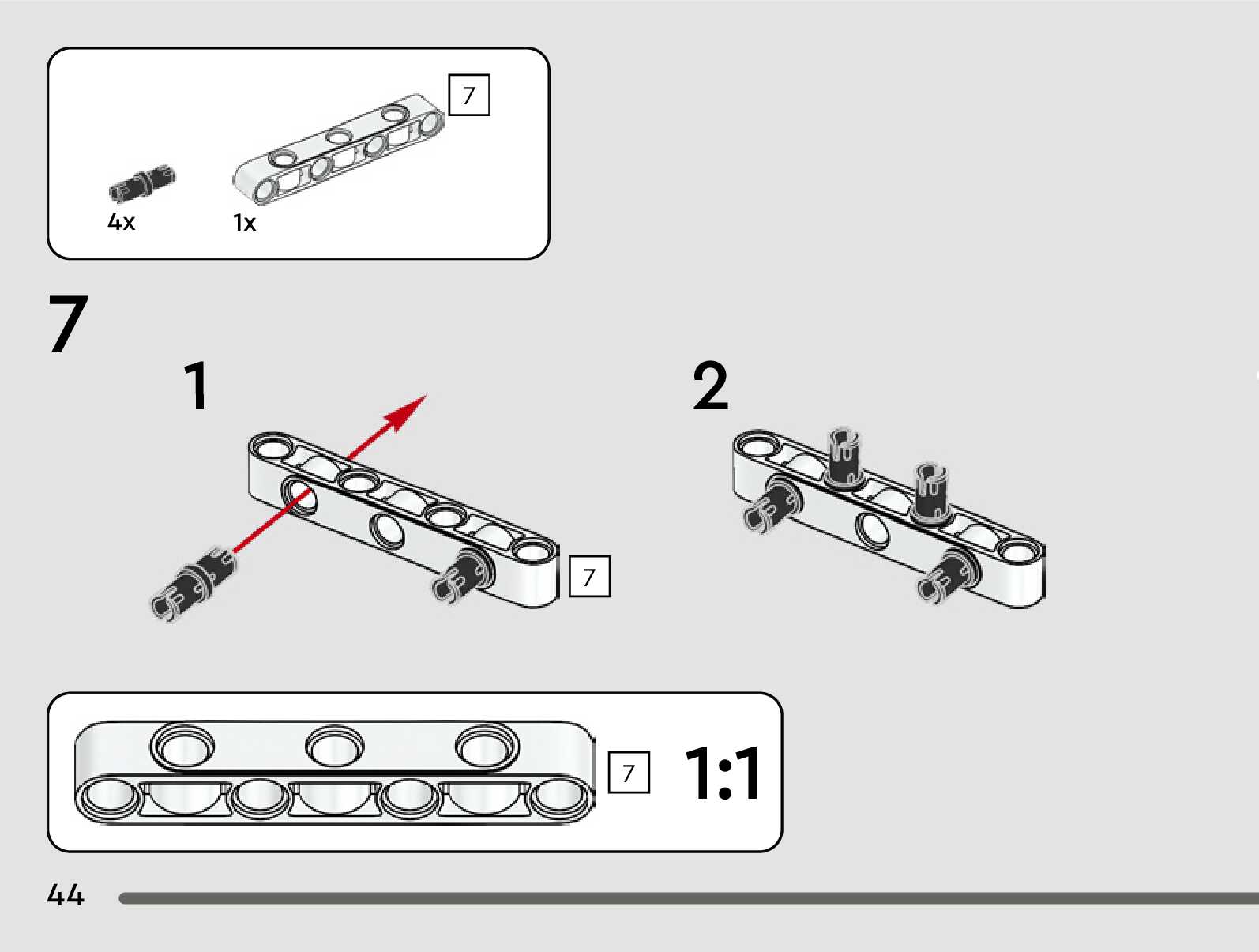 7

4x 1x

7

1

7

2

7 1:1

44