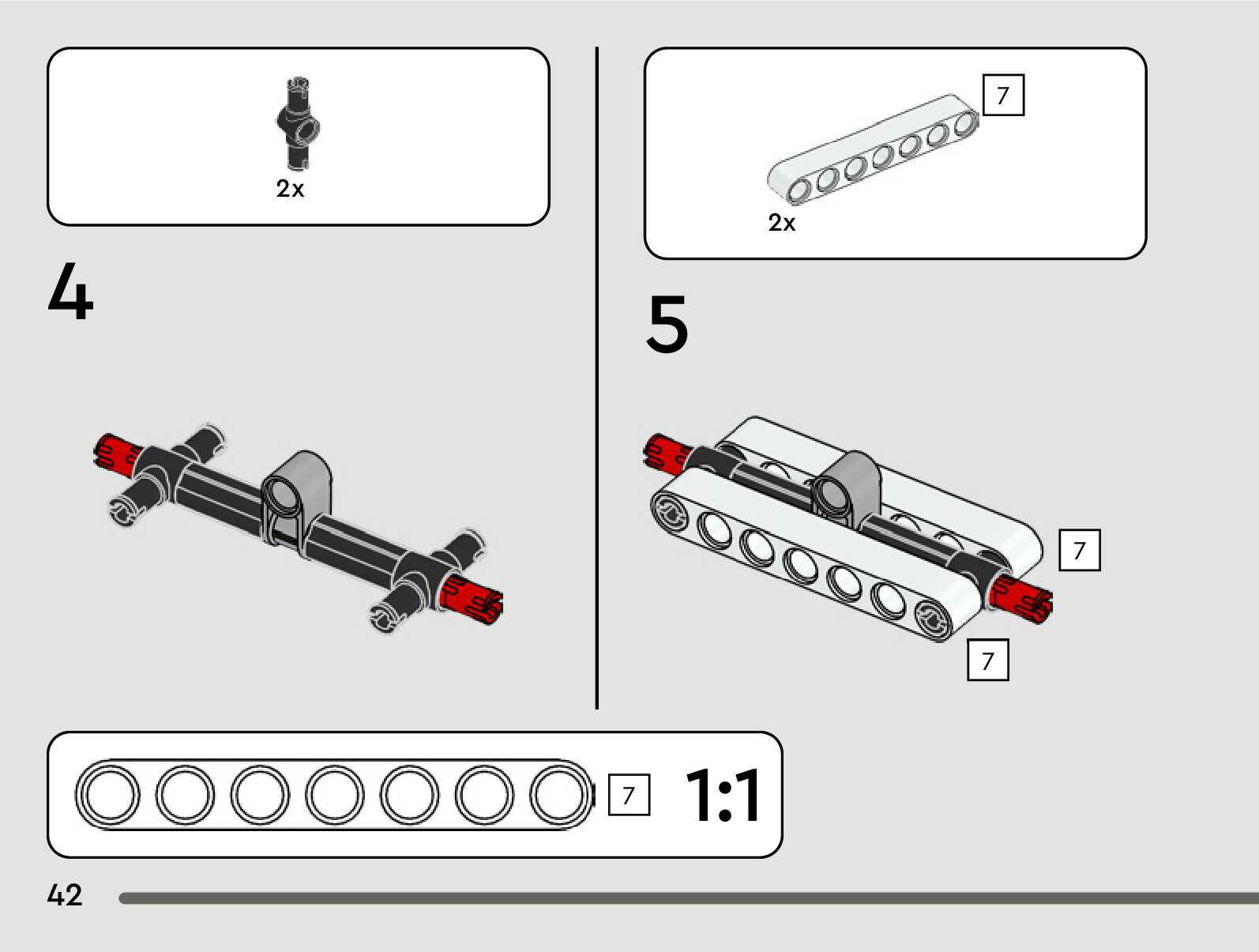 2x

4

7

2x

5

7

7

7

1:1

42