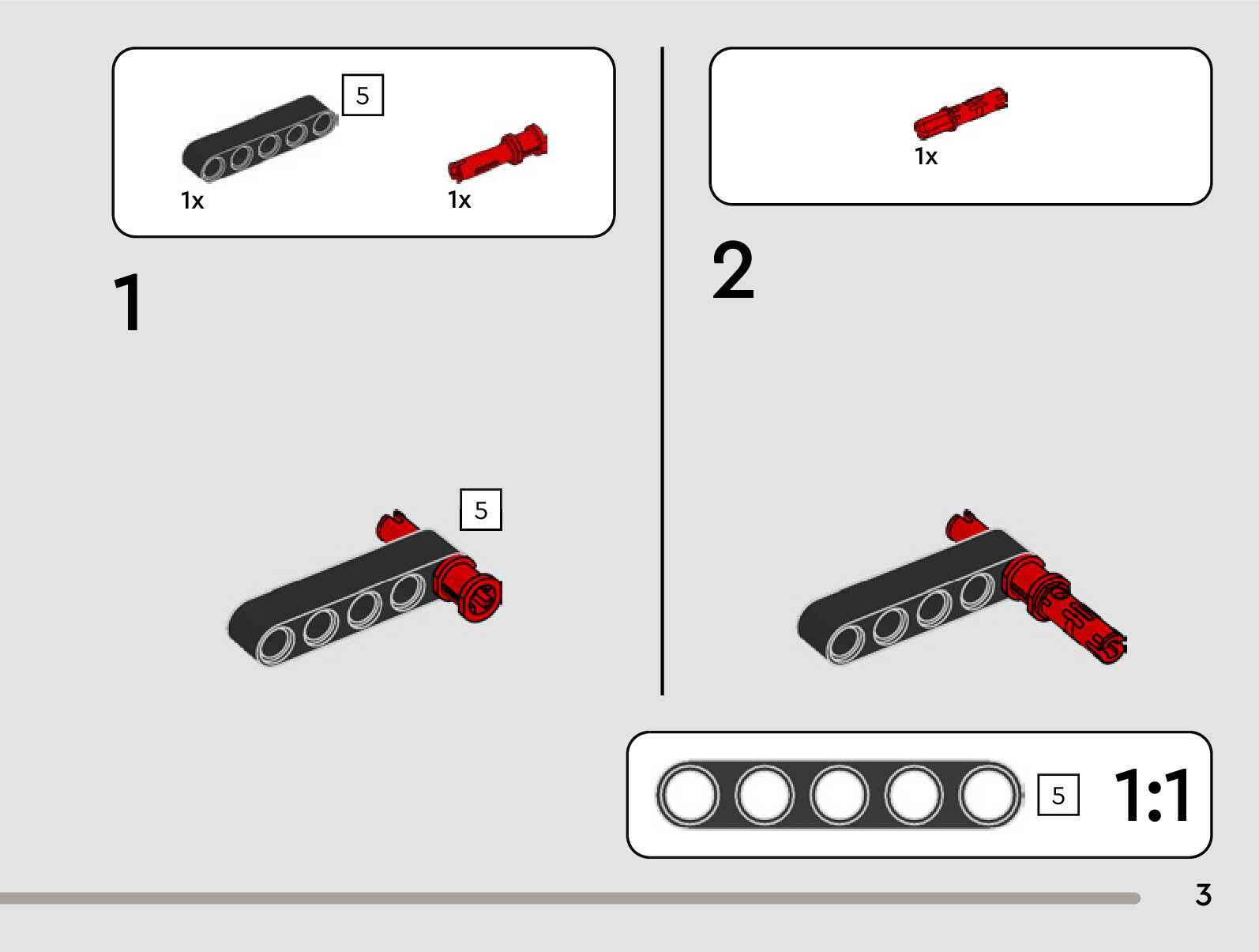 5

1x

1x

1

5

1x

2

5

1:1

3