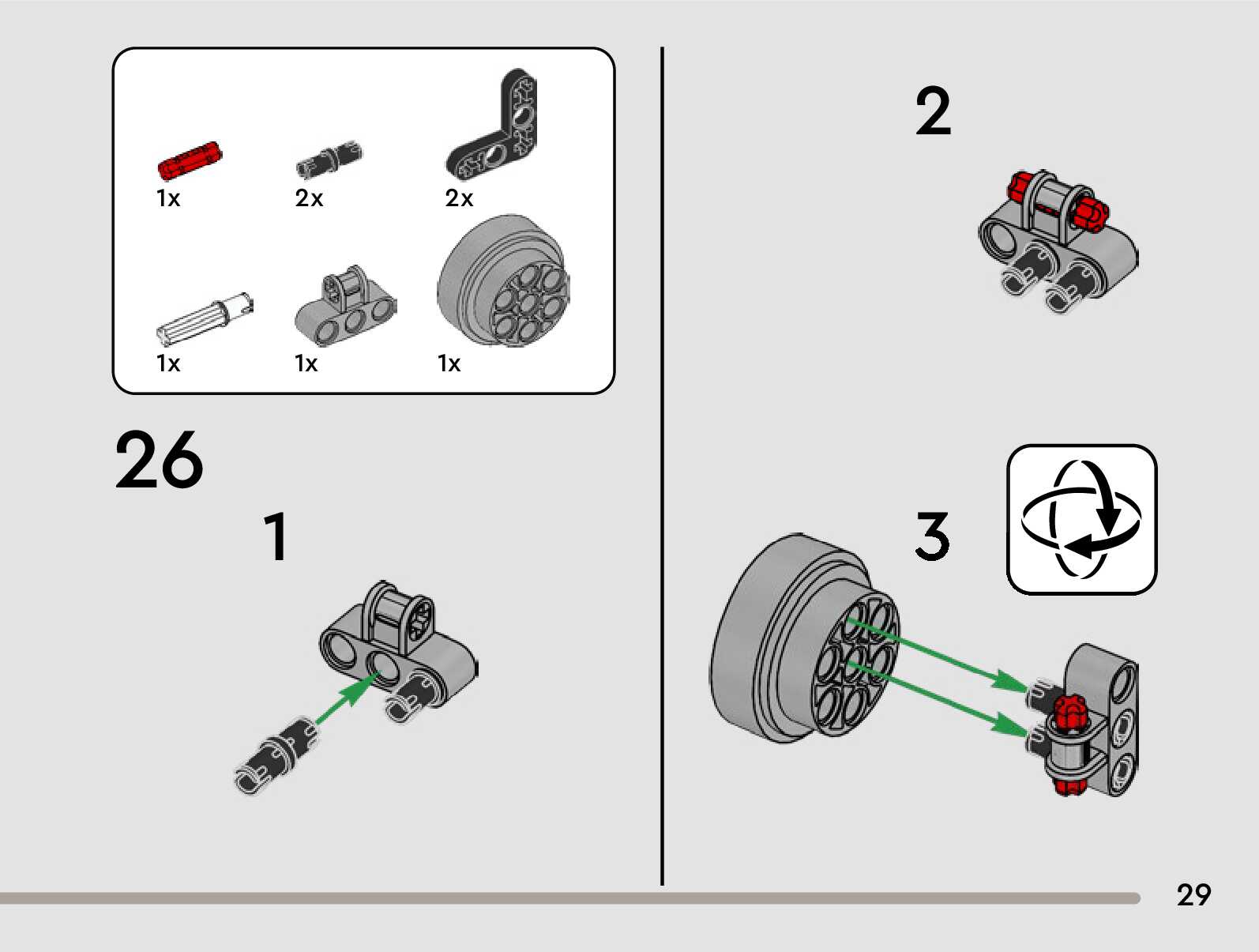 1x
2x
2x
1x
1x
1x

26

1

2

3

29