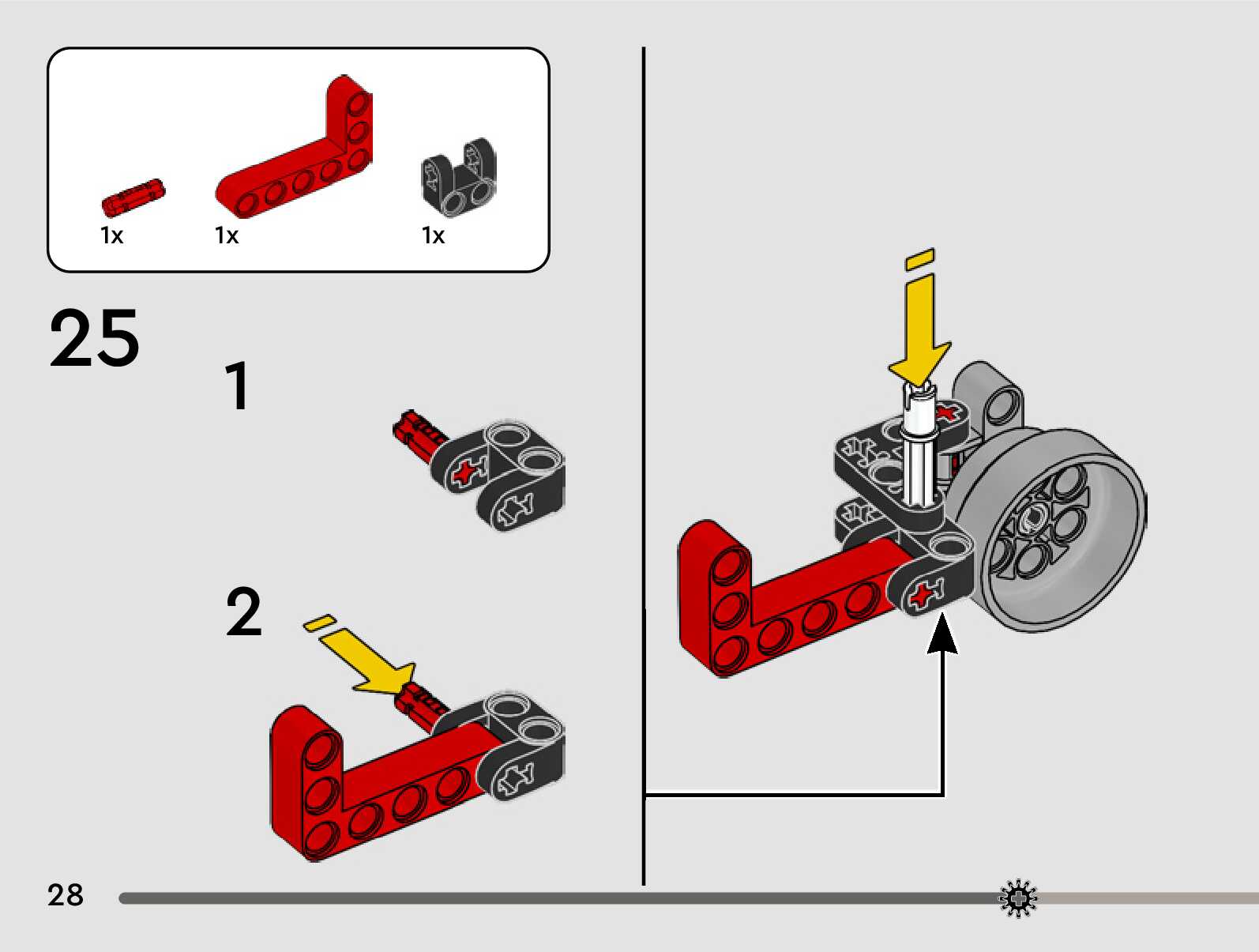 1x 1x 1x

25

1

2

28