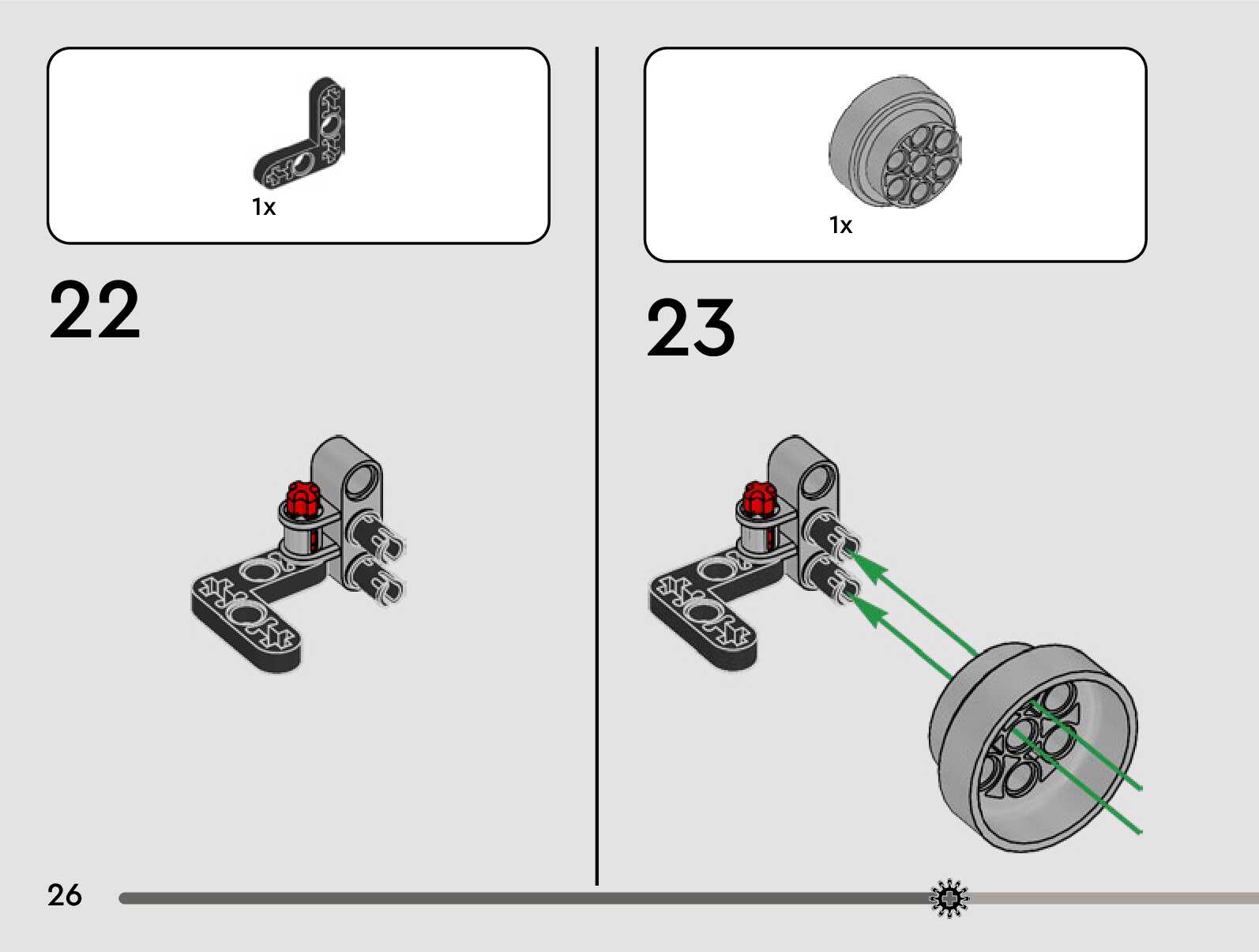 1x

22

1x

23

26