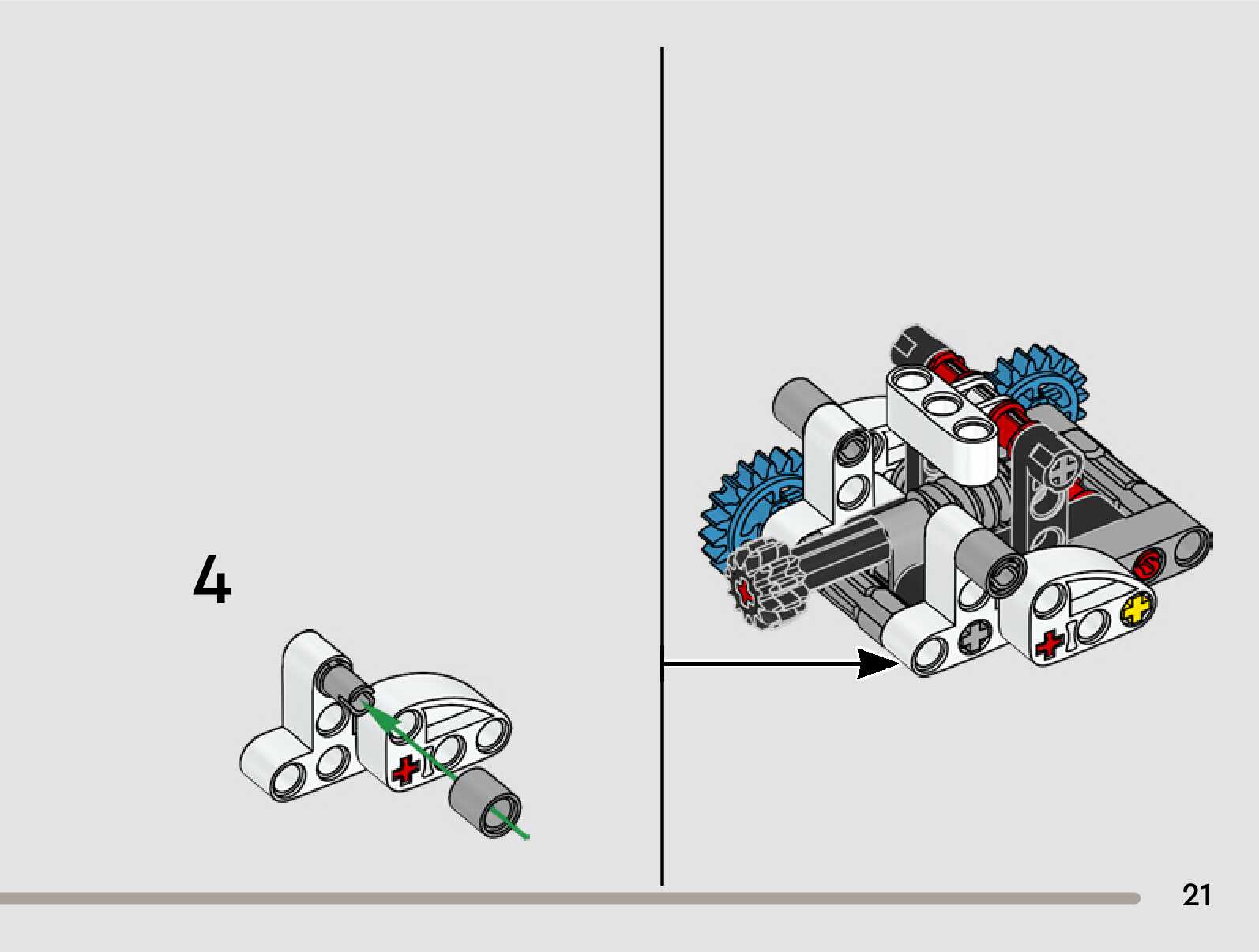 4

21