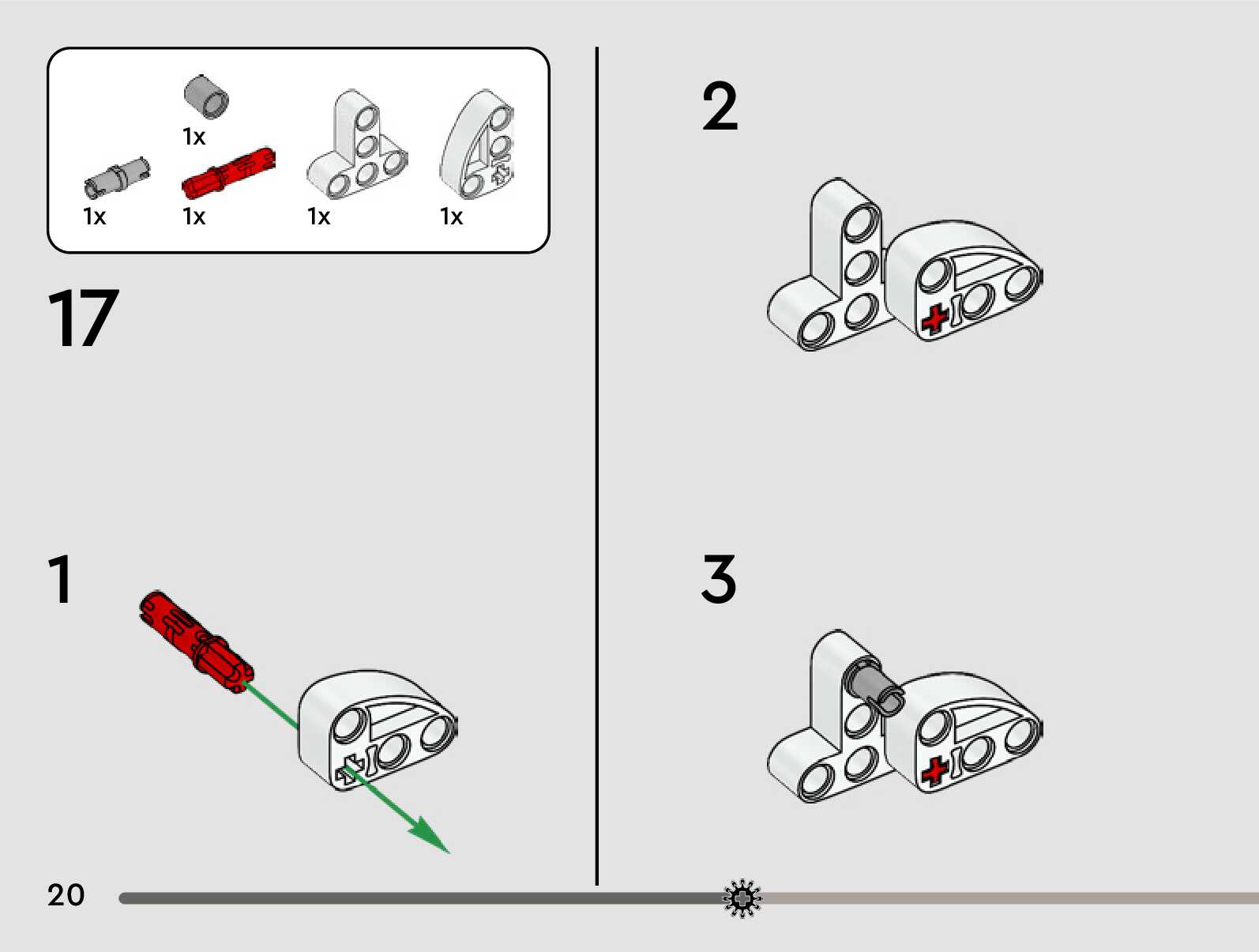 1x

1x

1x

1x

1x

17

1

2

3

20