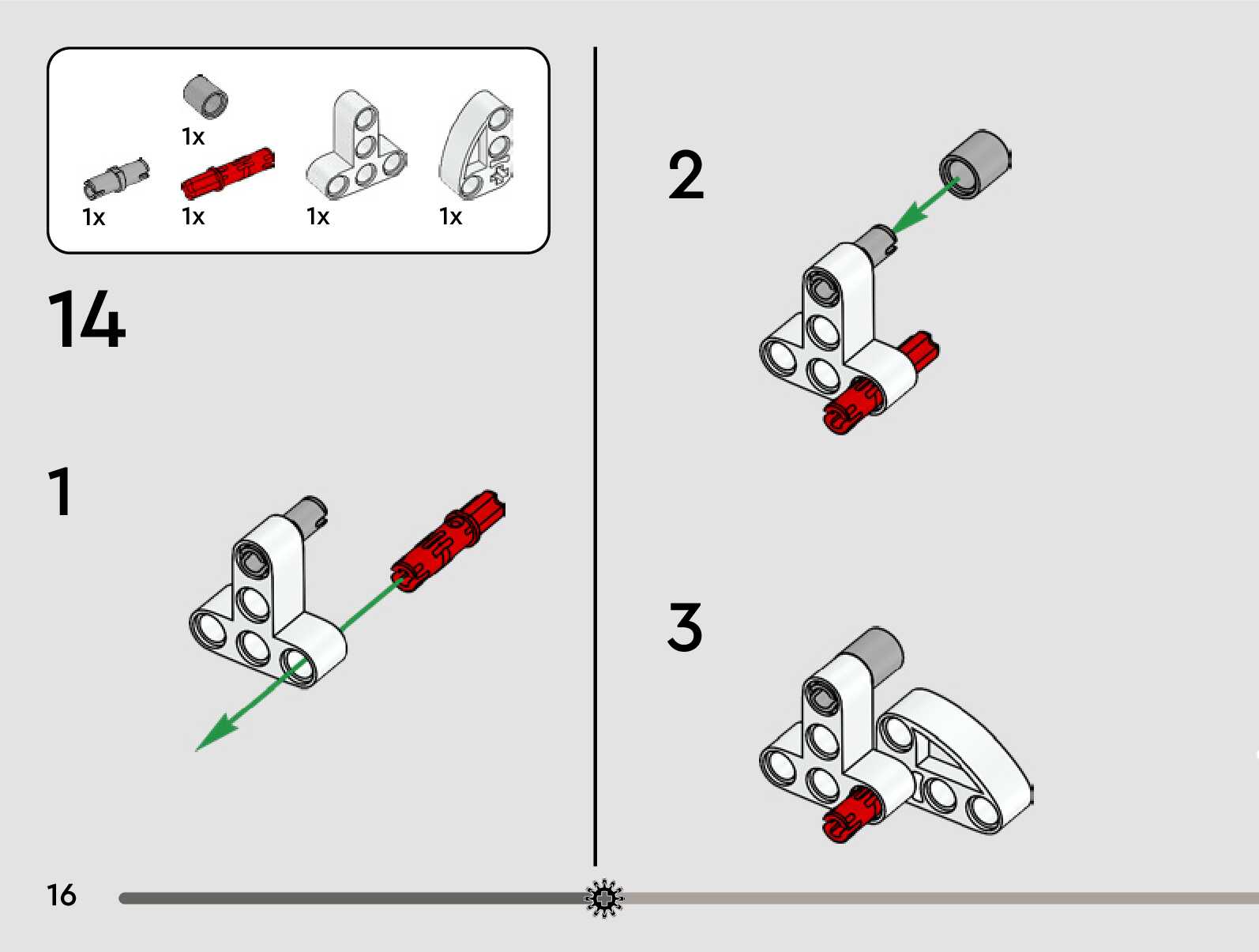 1x

1x

1x

1x

1x

14

1

2

3

16