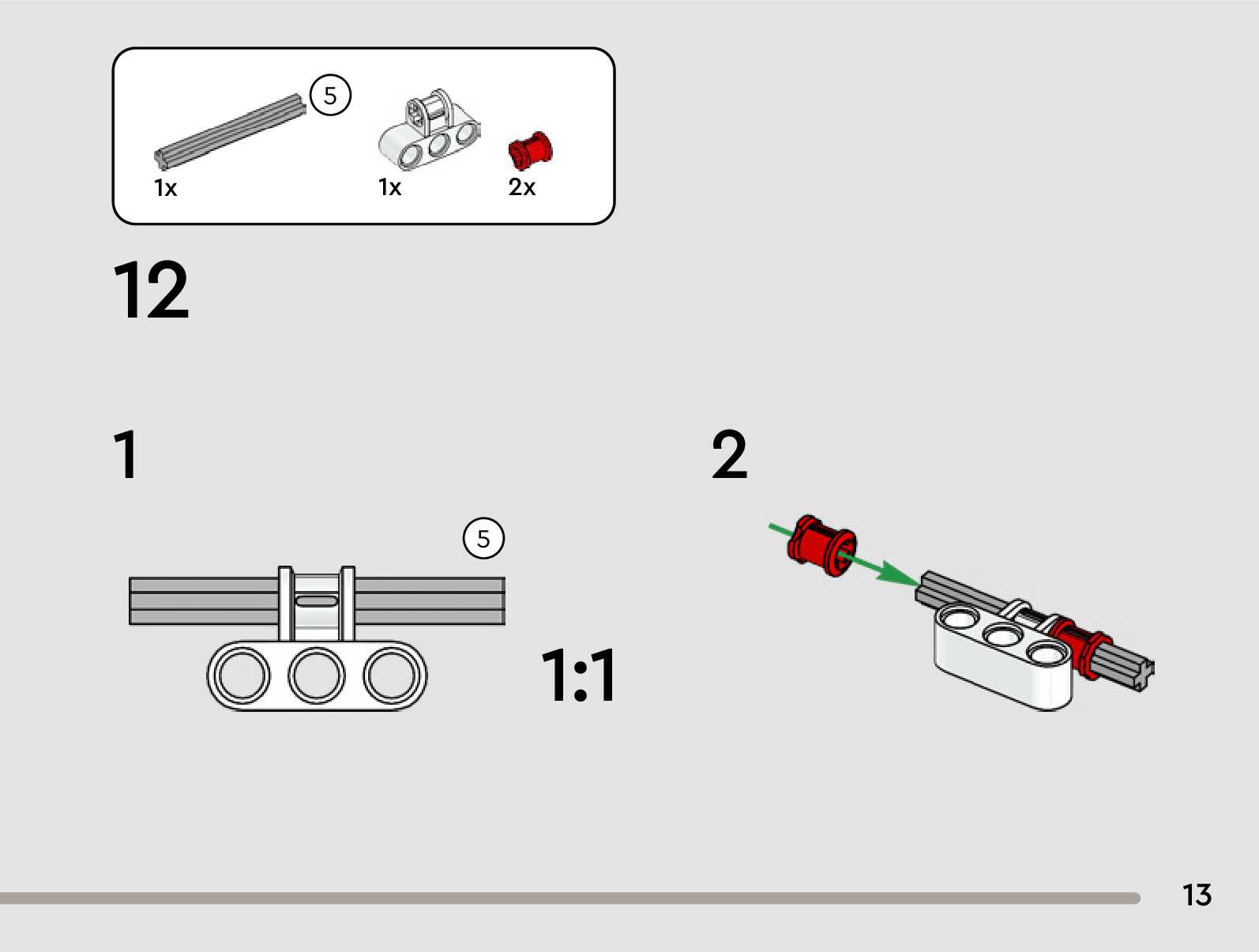 5
1x
1x
2x

12

1

5

1:1

2

13