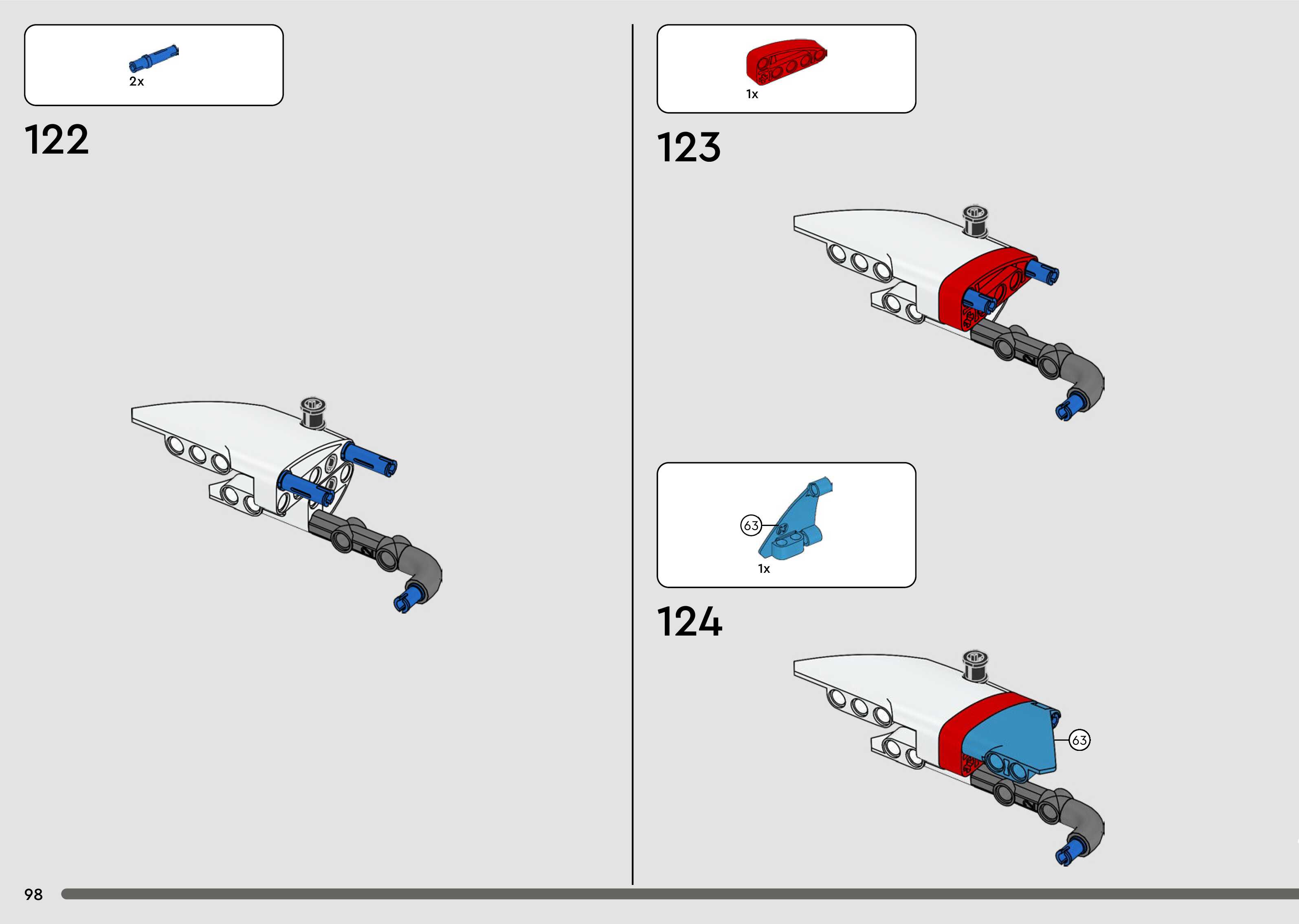 2x

122

1x

123

63

1x

124

63

98