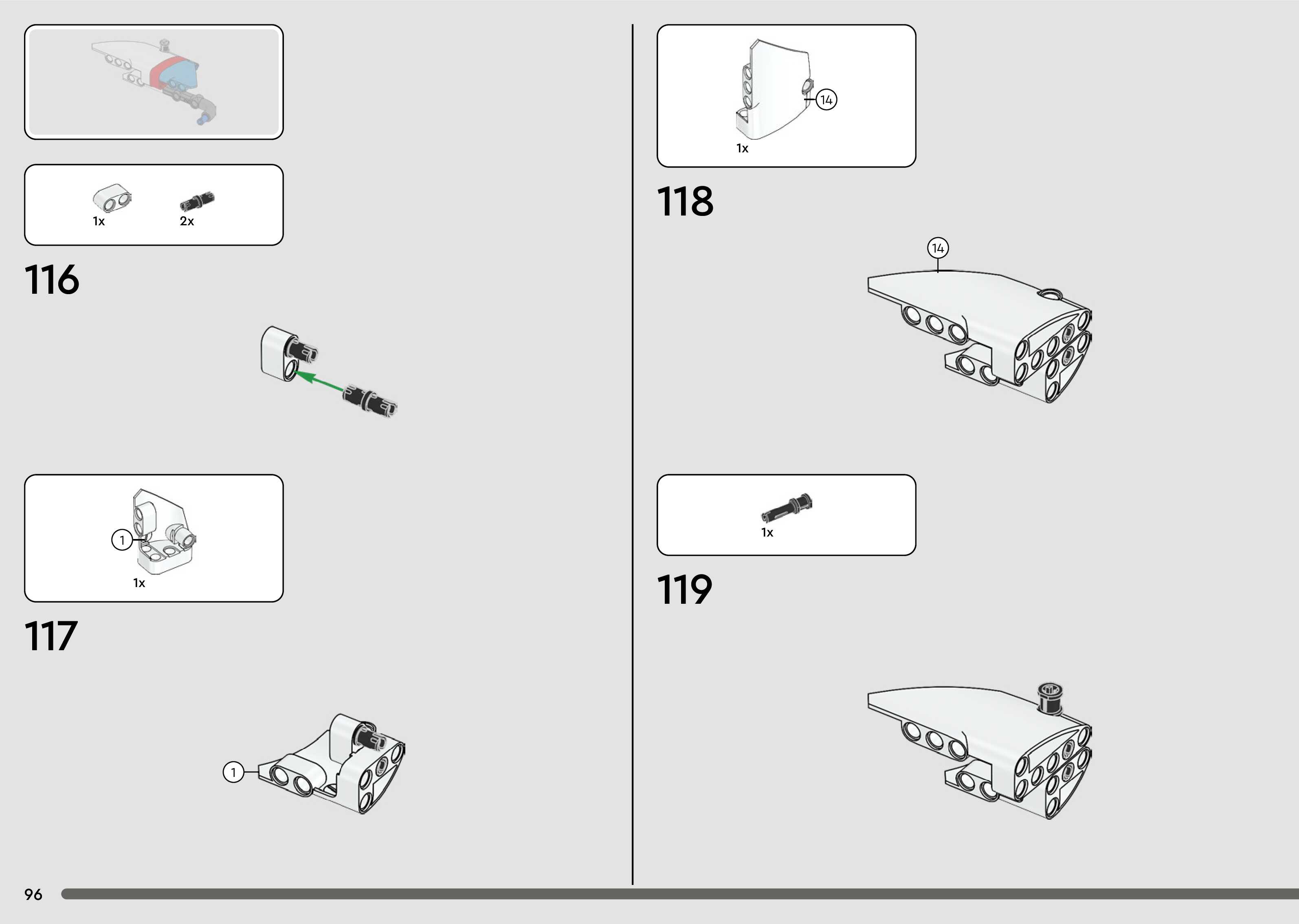 1x

2x

116

1

1x

117

1

14

1x

118

14

1x

119

96