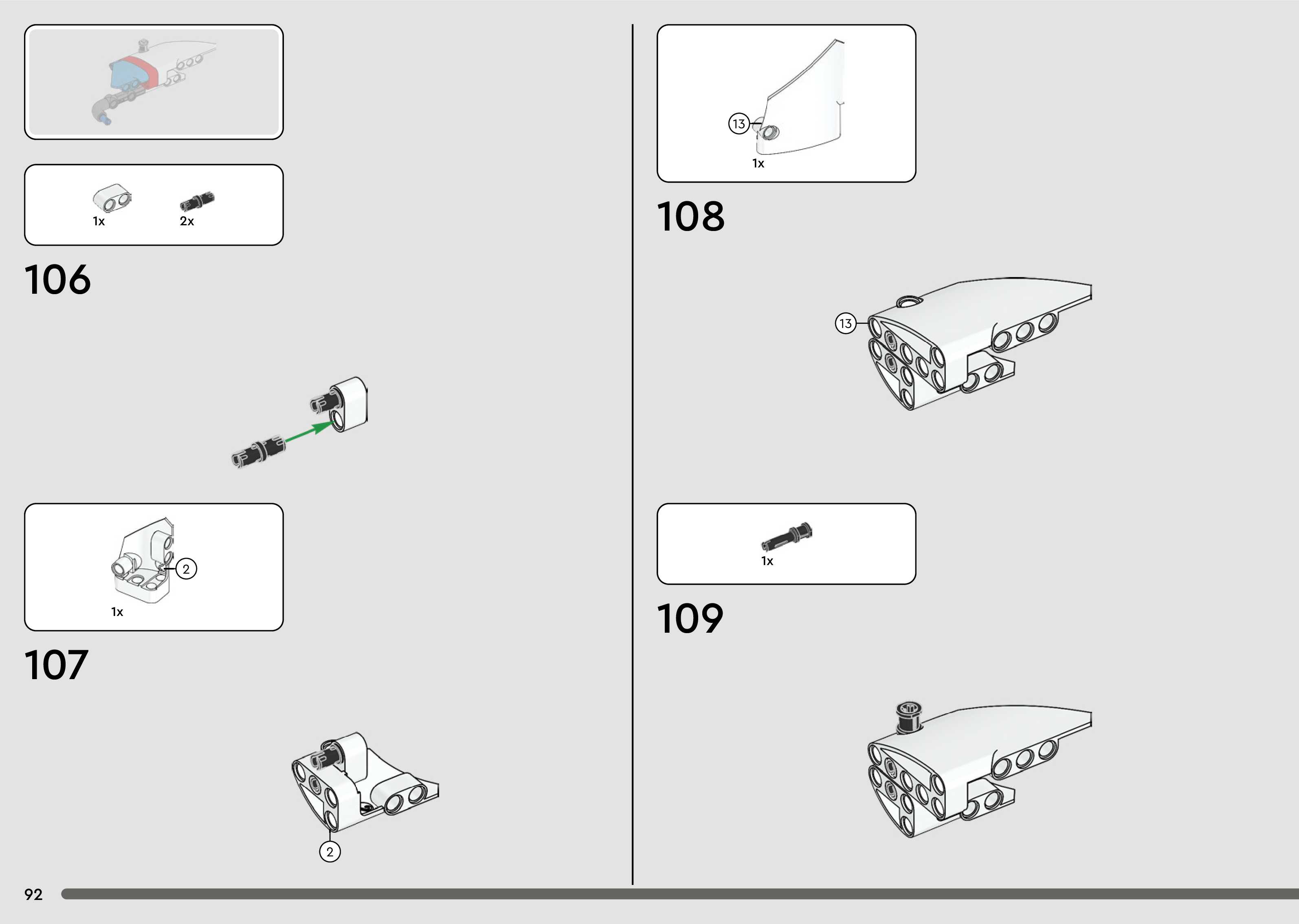 1x

2x

106

2

1x

107

2

13

1x

108

13

1x

109

92