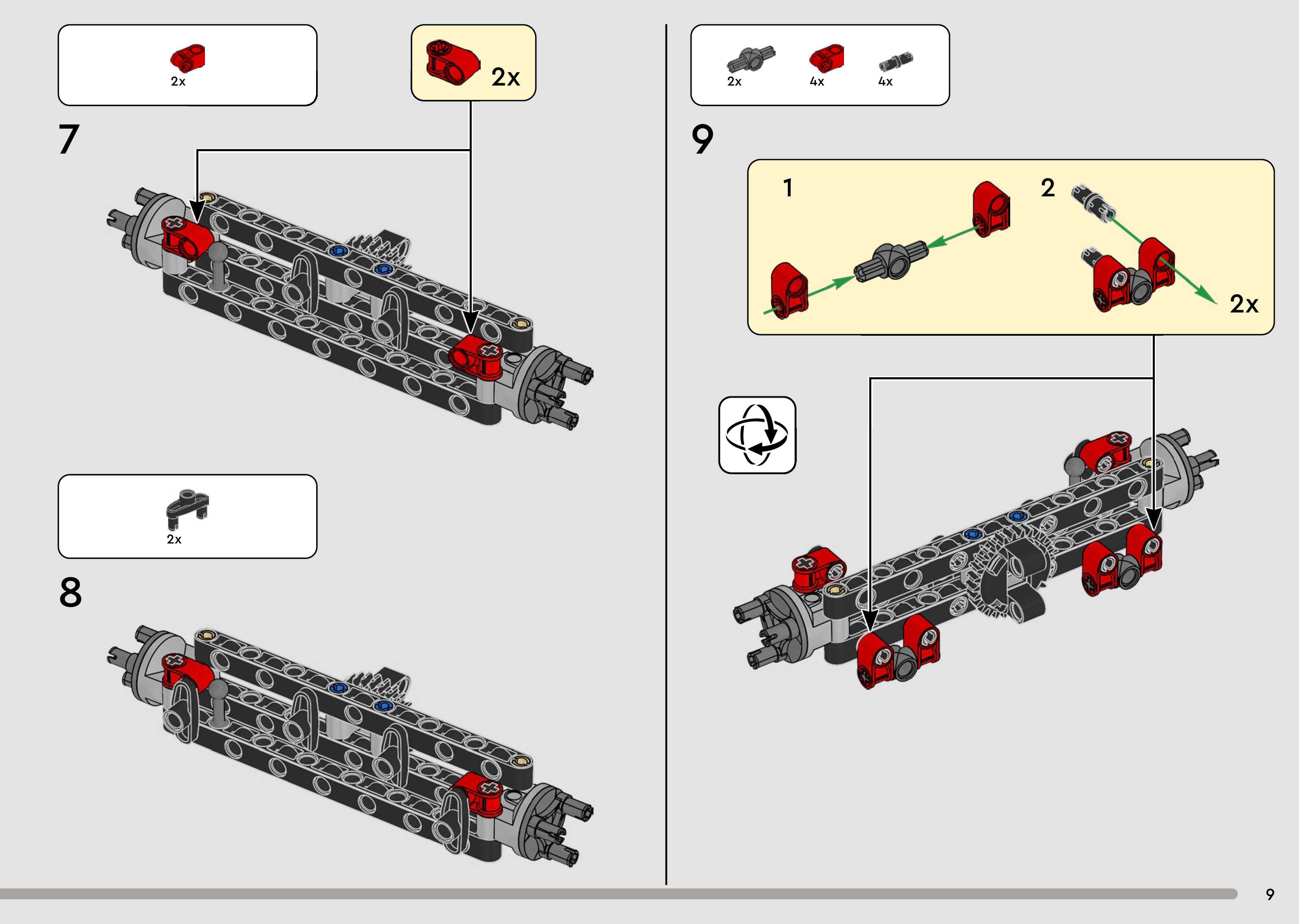 2x

2x

7

2x

8

2x 4x 4x

9

1

2

2x

9