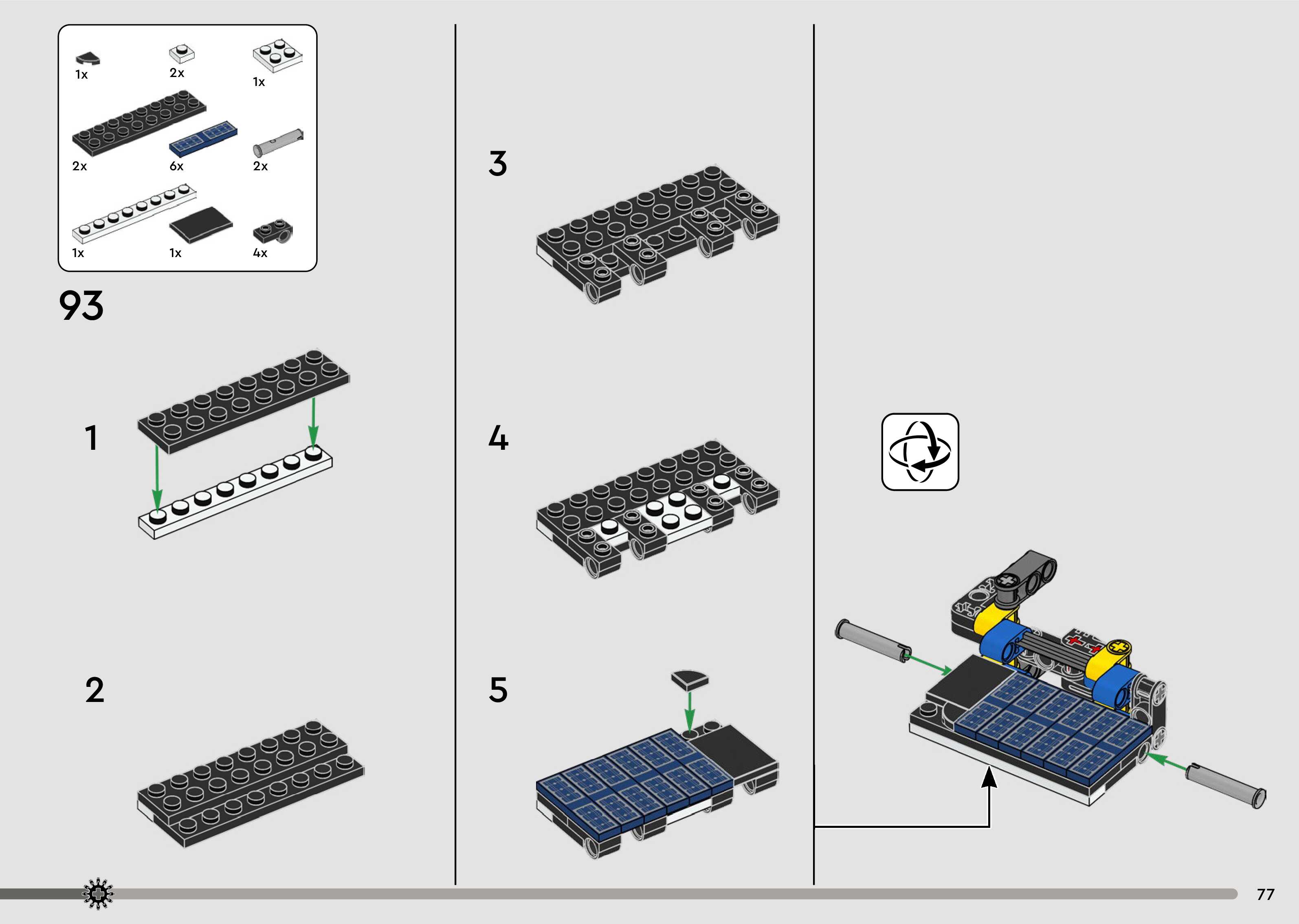 1x
2x
1x
2x
6x
2x
1x
1x
4x

93

1

2

3

4

5

77