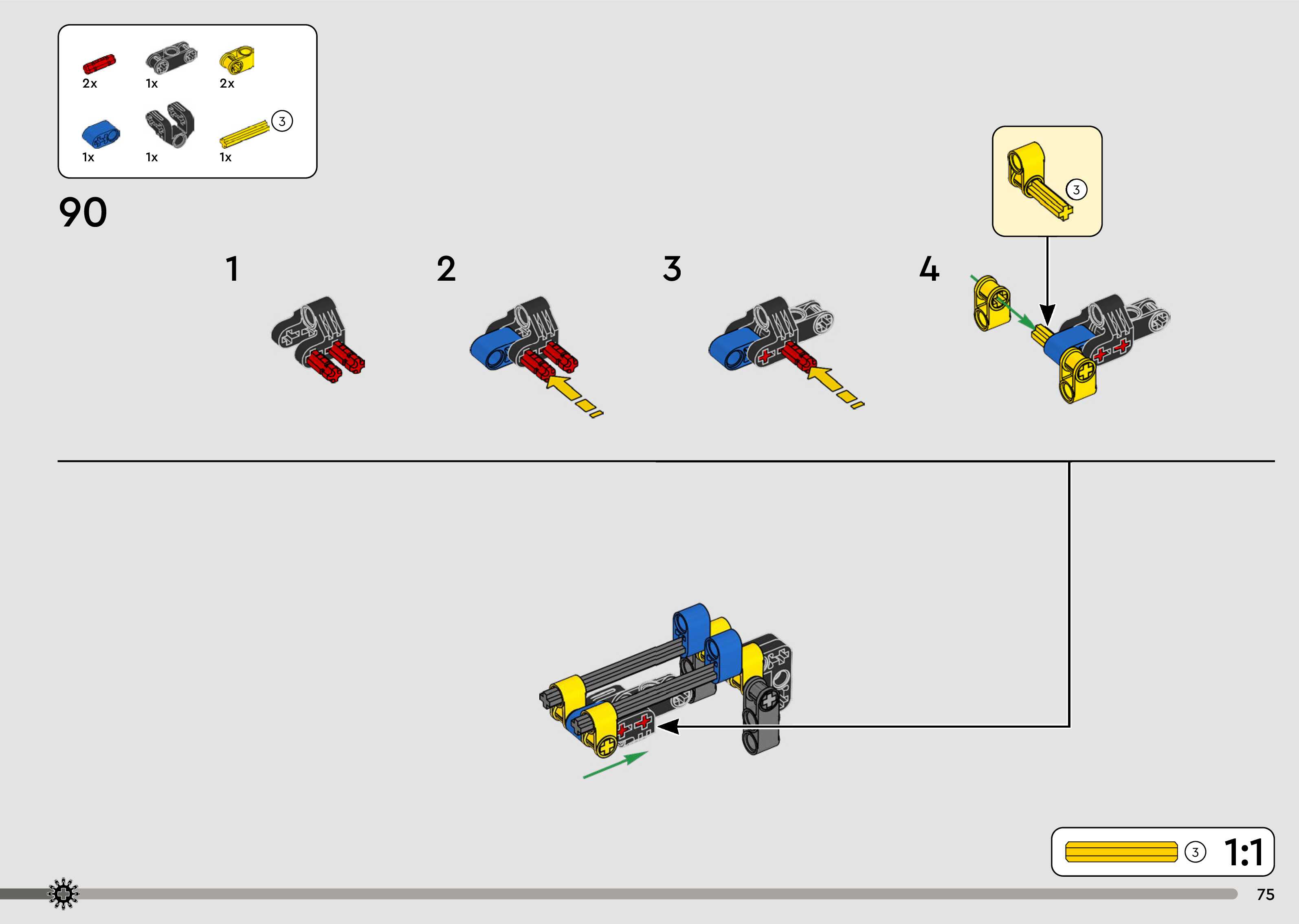 2x
1x
2x
1x
1x
3
1x

90

1

2

3

4

3

3
1:1

75