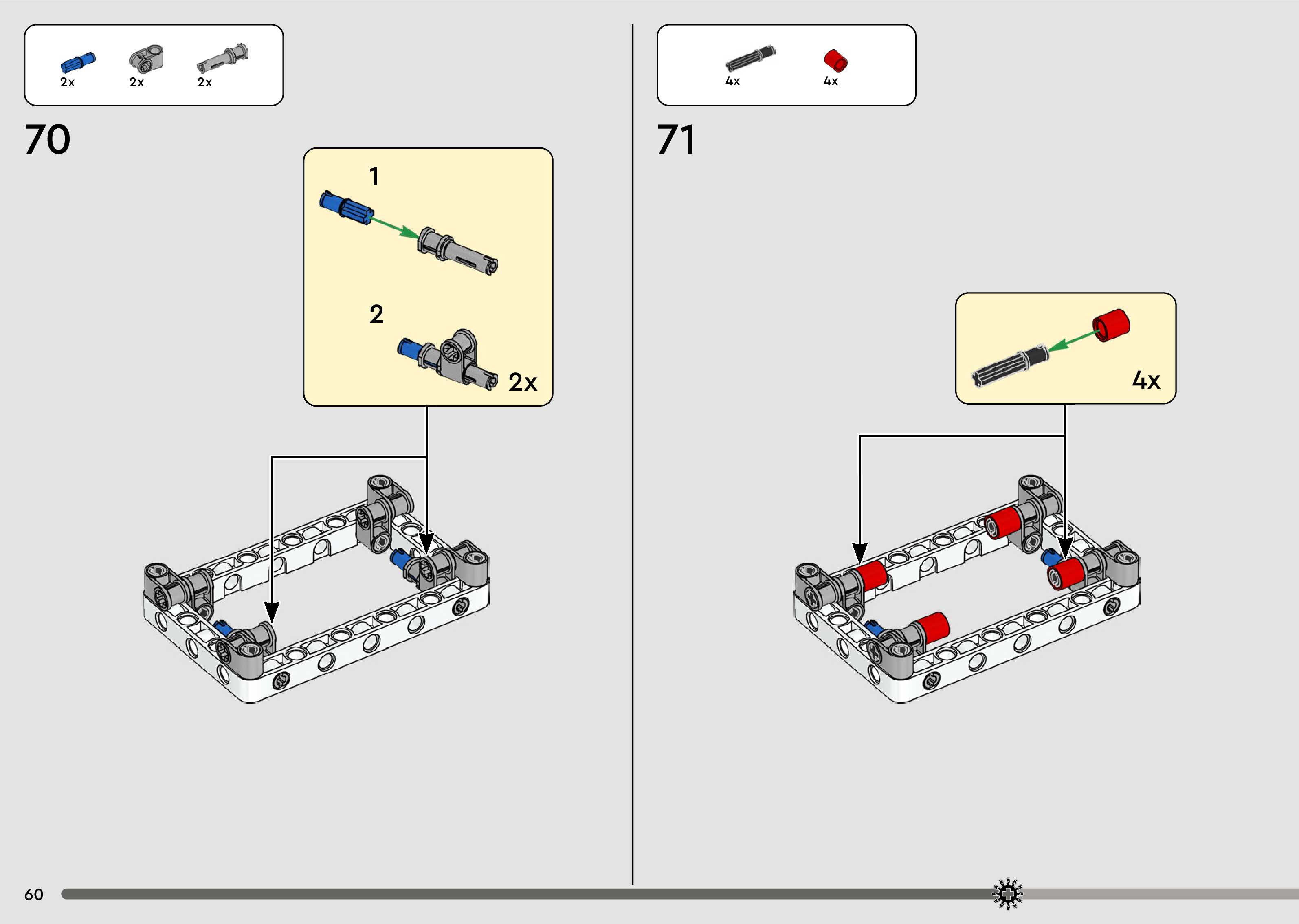 2x 2x 2x

70

1

2

2x

4x 4x

71

4x

60