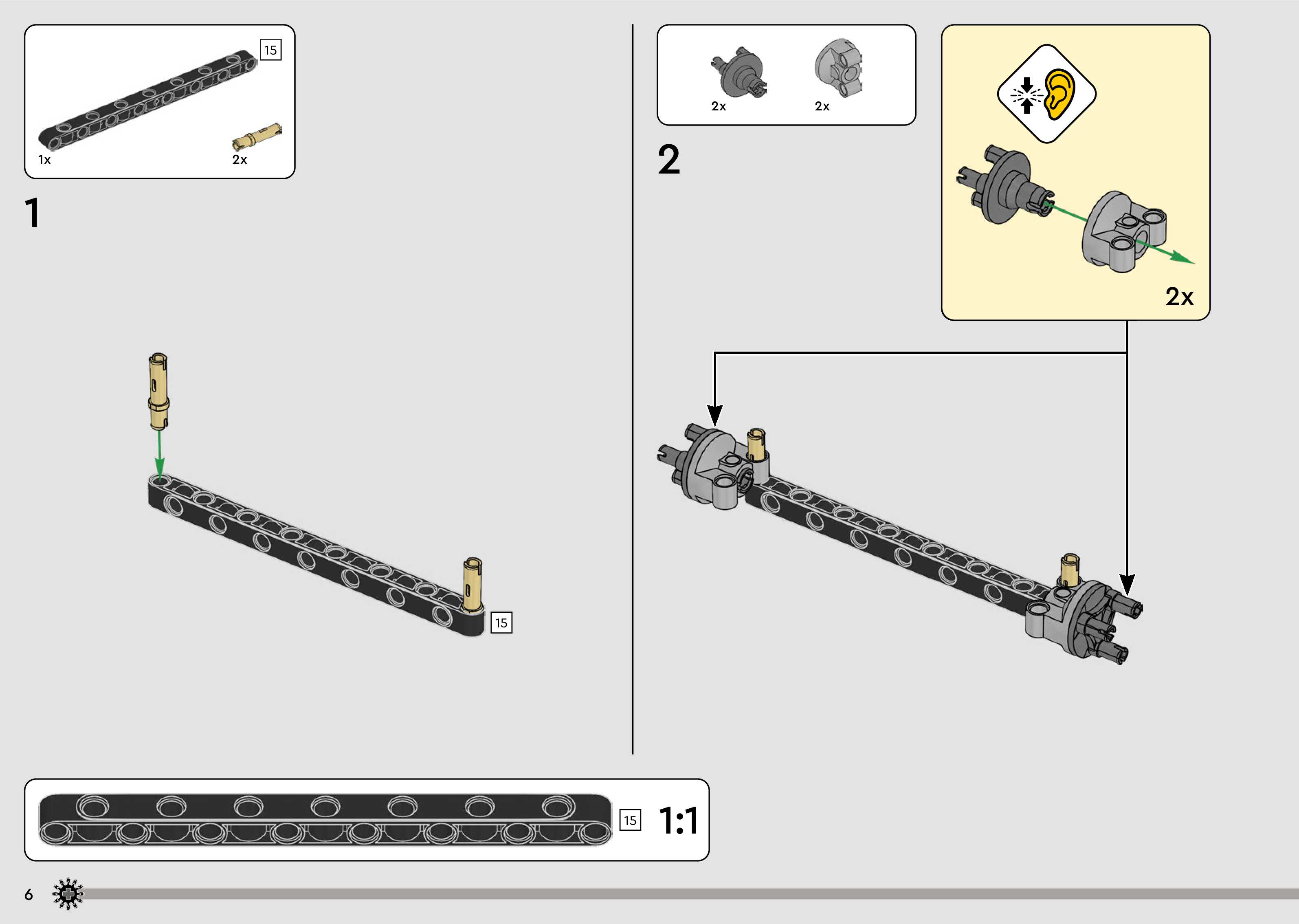 15

1x

2x

1

15

2x

2x

2

2x

15

1:1

6