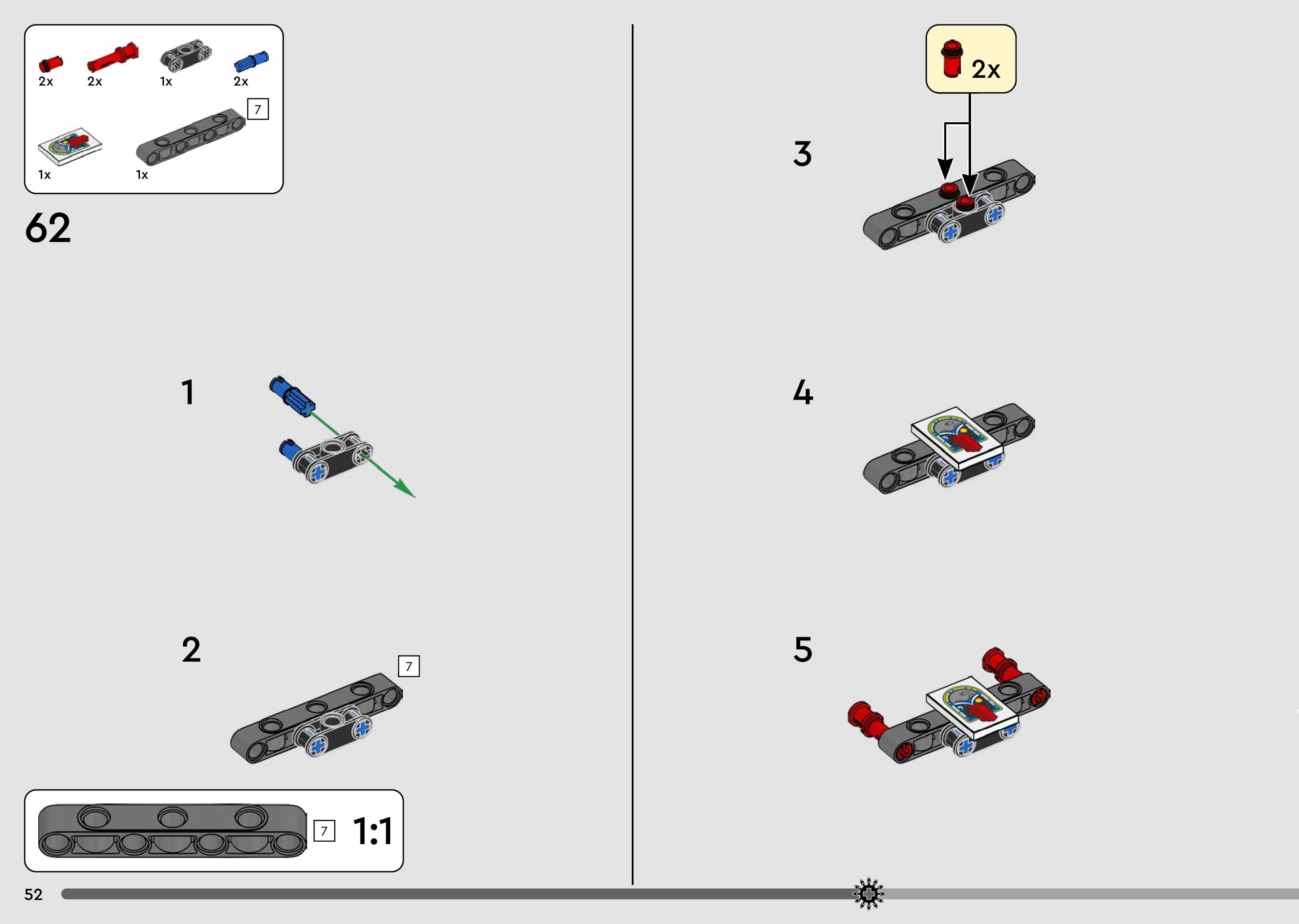 2x 2x 1x 2x

7

1x 1x

62

1

2

7

7 1:1

2x

3

4

5

52