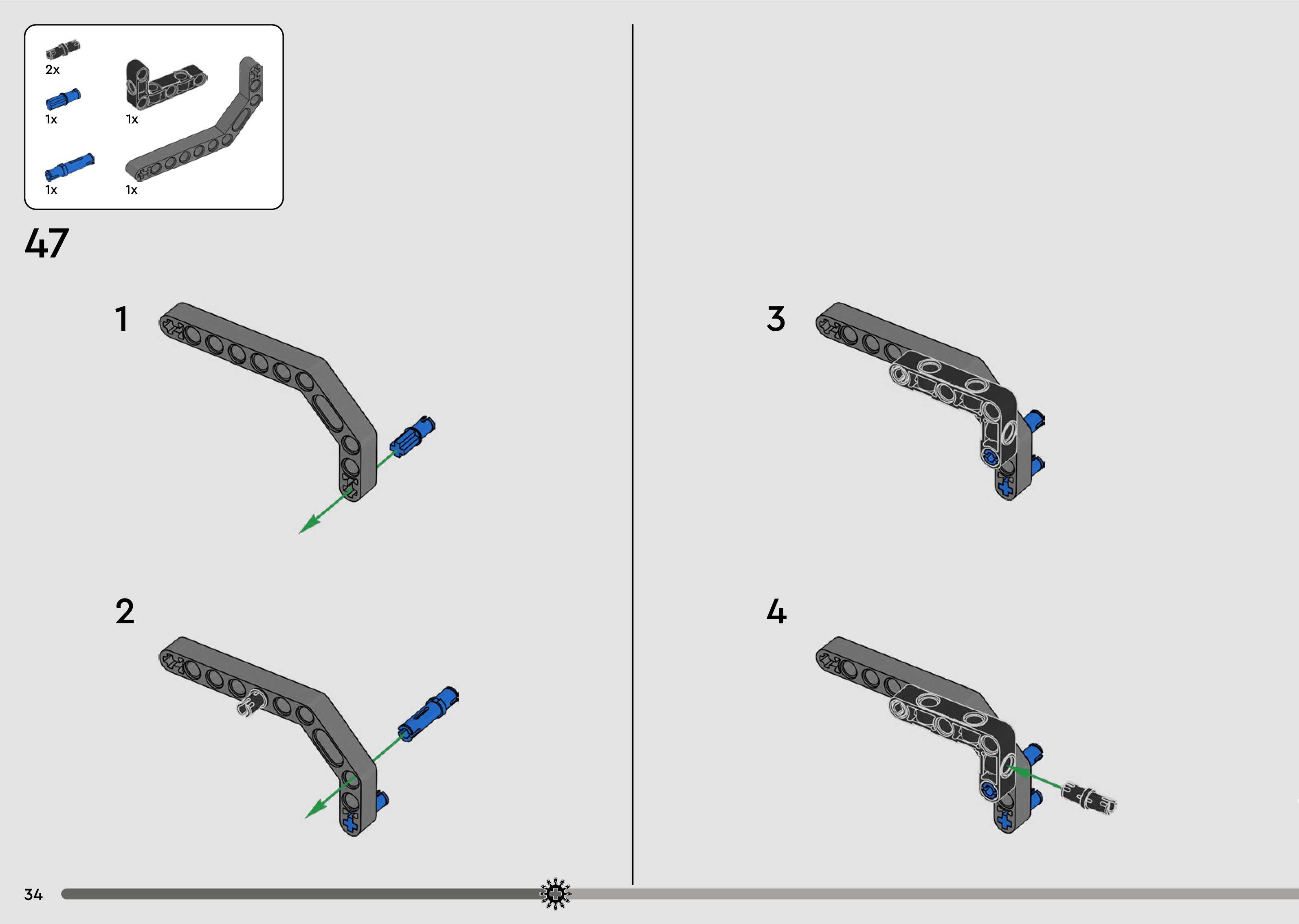 2x

1x

1x

1x

1x

47

1

2

3

4

34