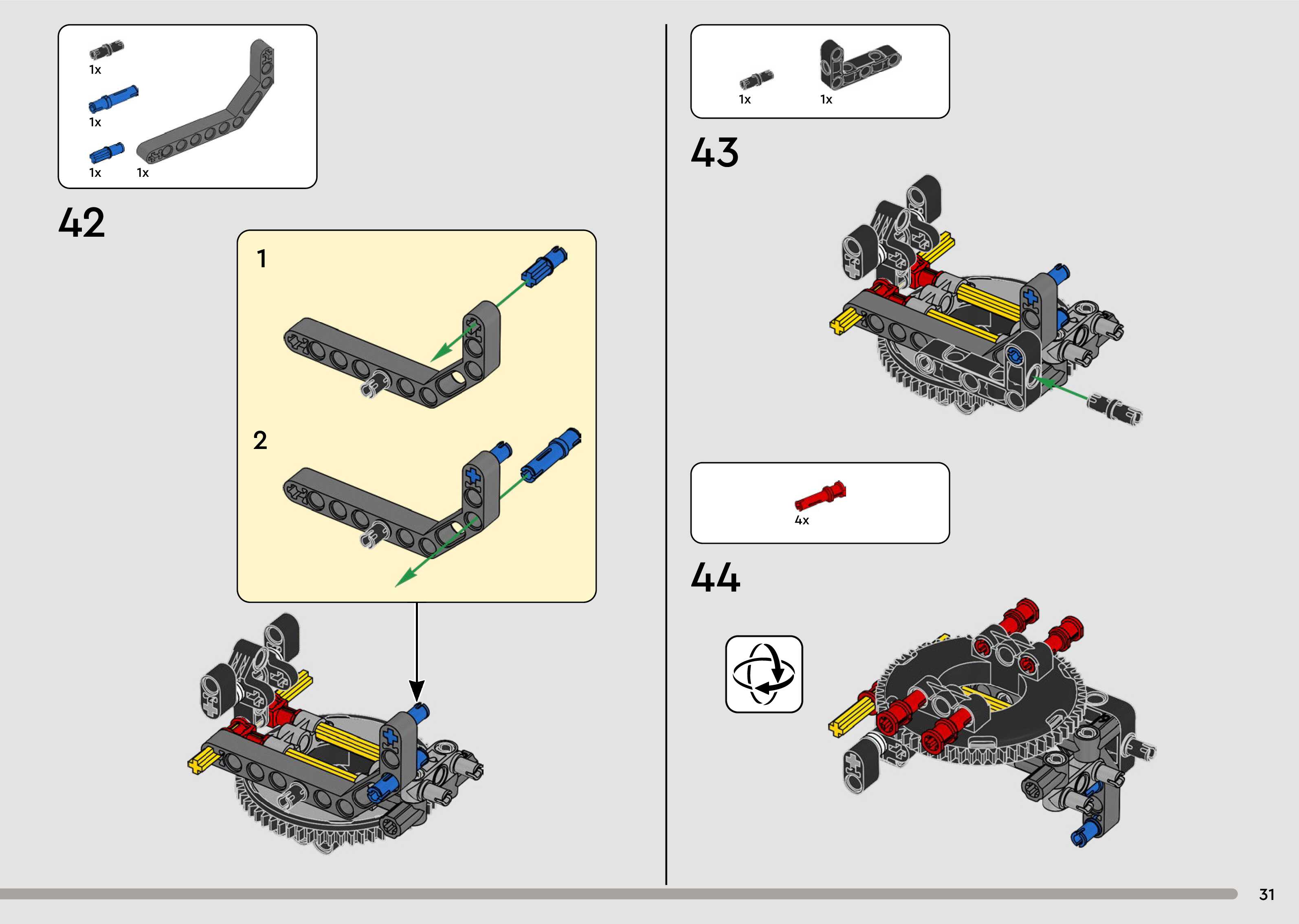 1x
1x
1x
1x

42

1

2

1x
1x

43

4x

44

31