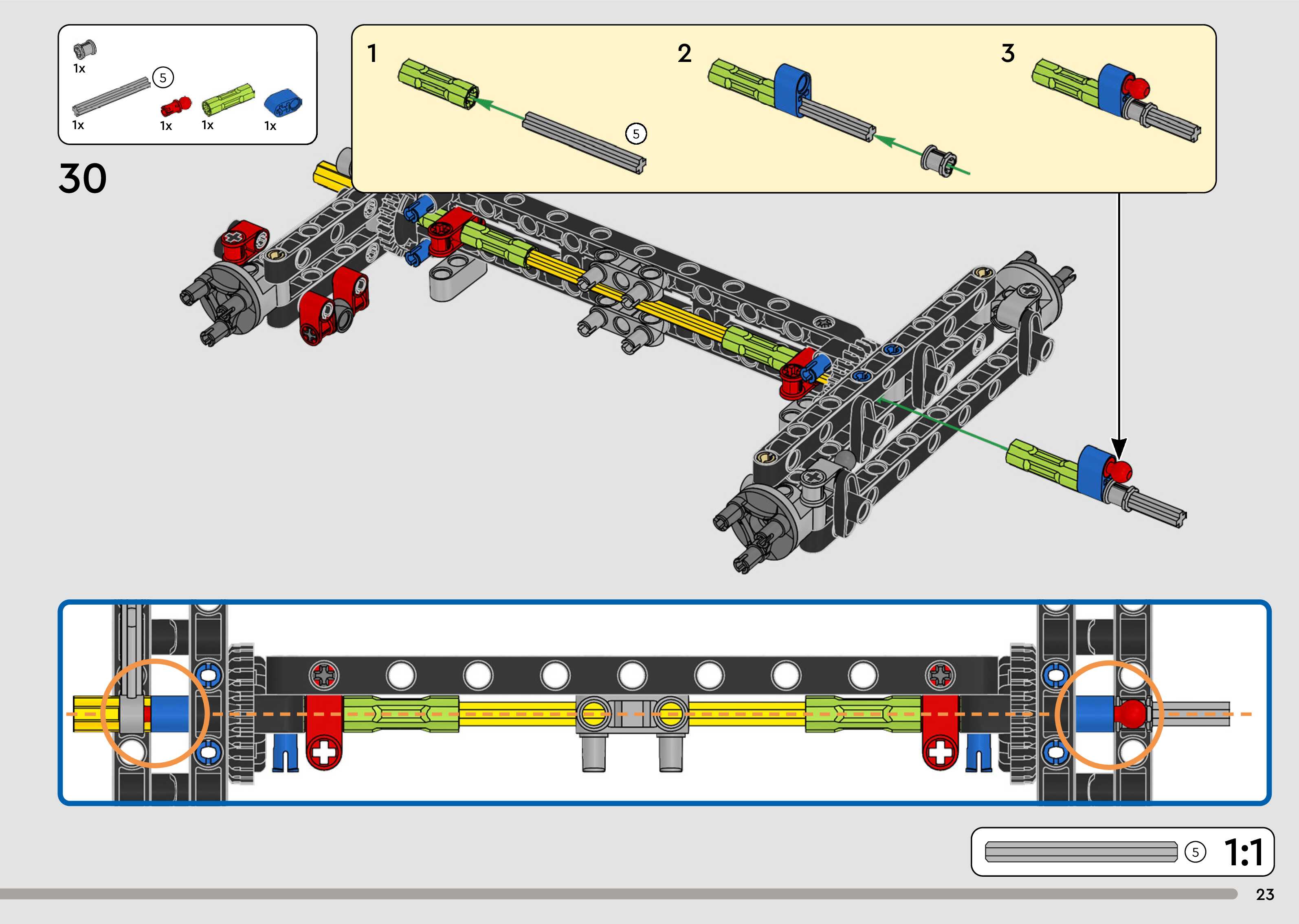 1x
5
1x
1x
1x
1x

30

1
5
2
3

5
1:1

23