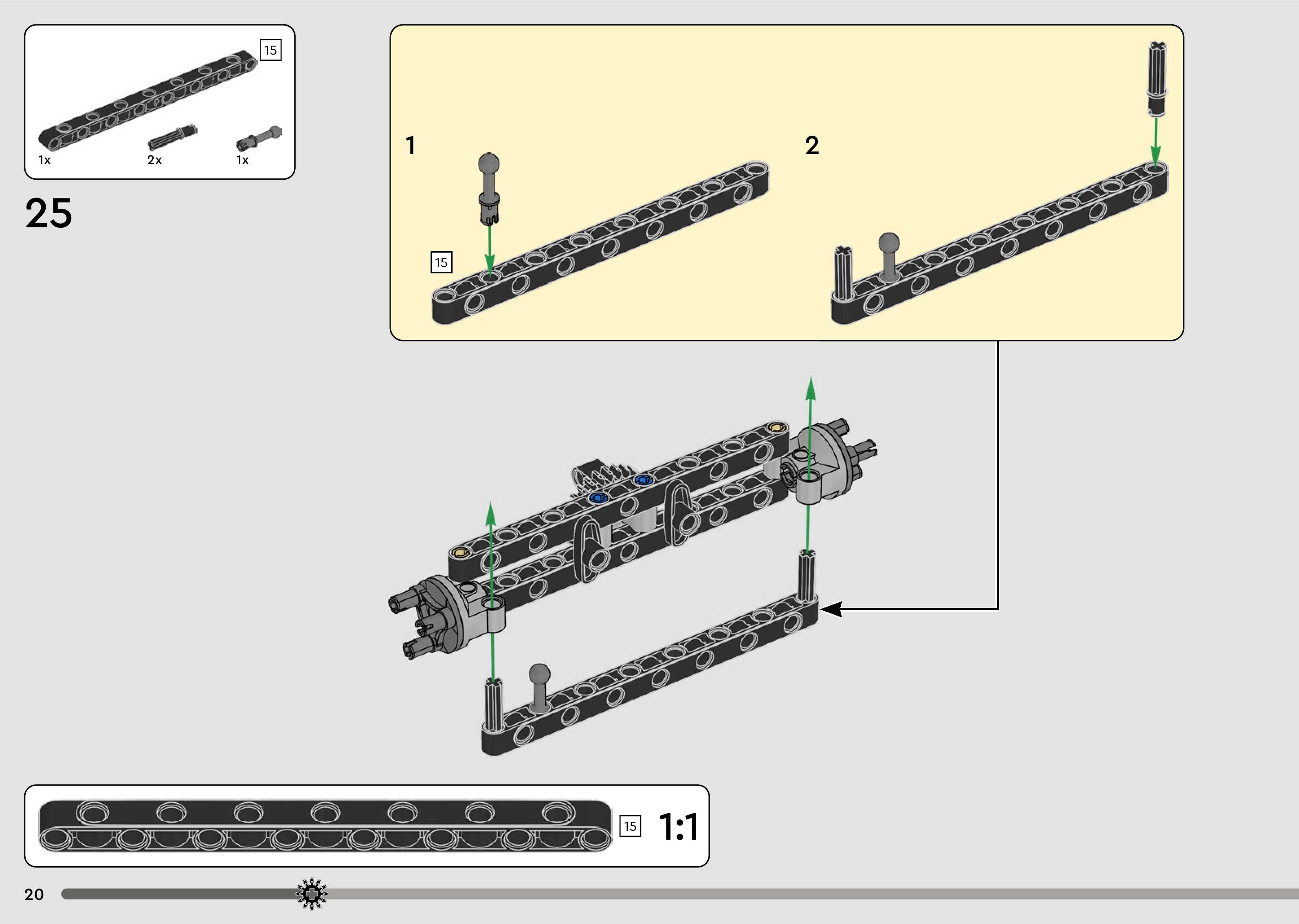 15

1x 2x 1x

25

1

15

2

15 1:1

20