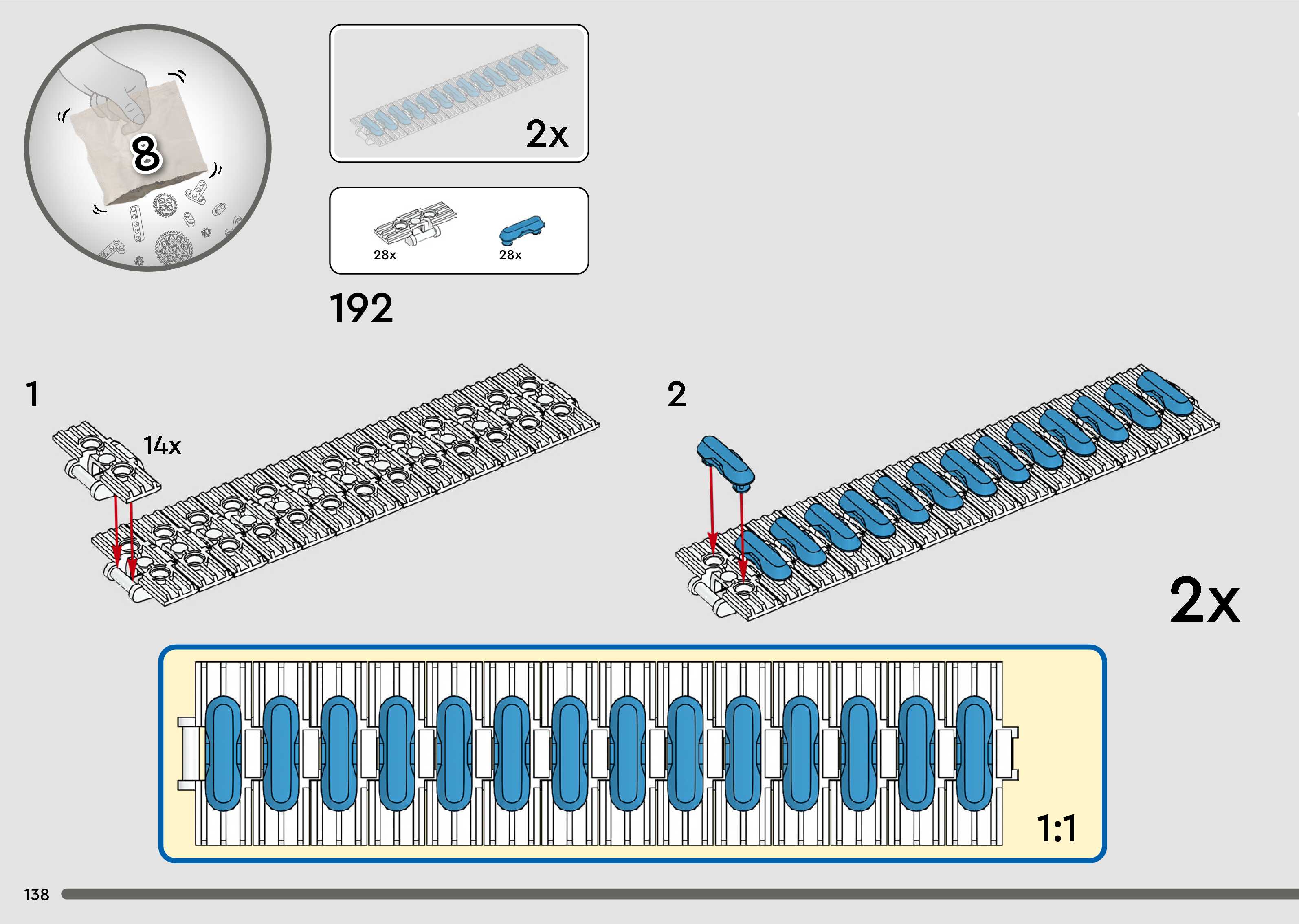 8

2x

28x

28x

192

1

14x

2

2x

1:1

138