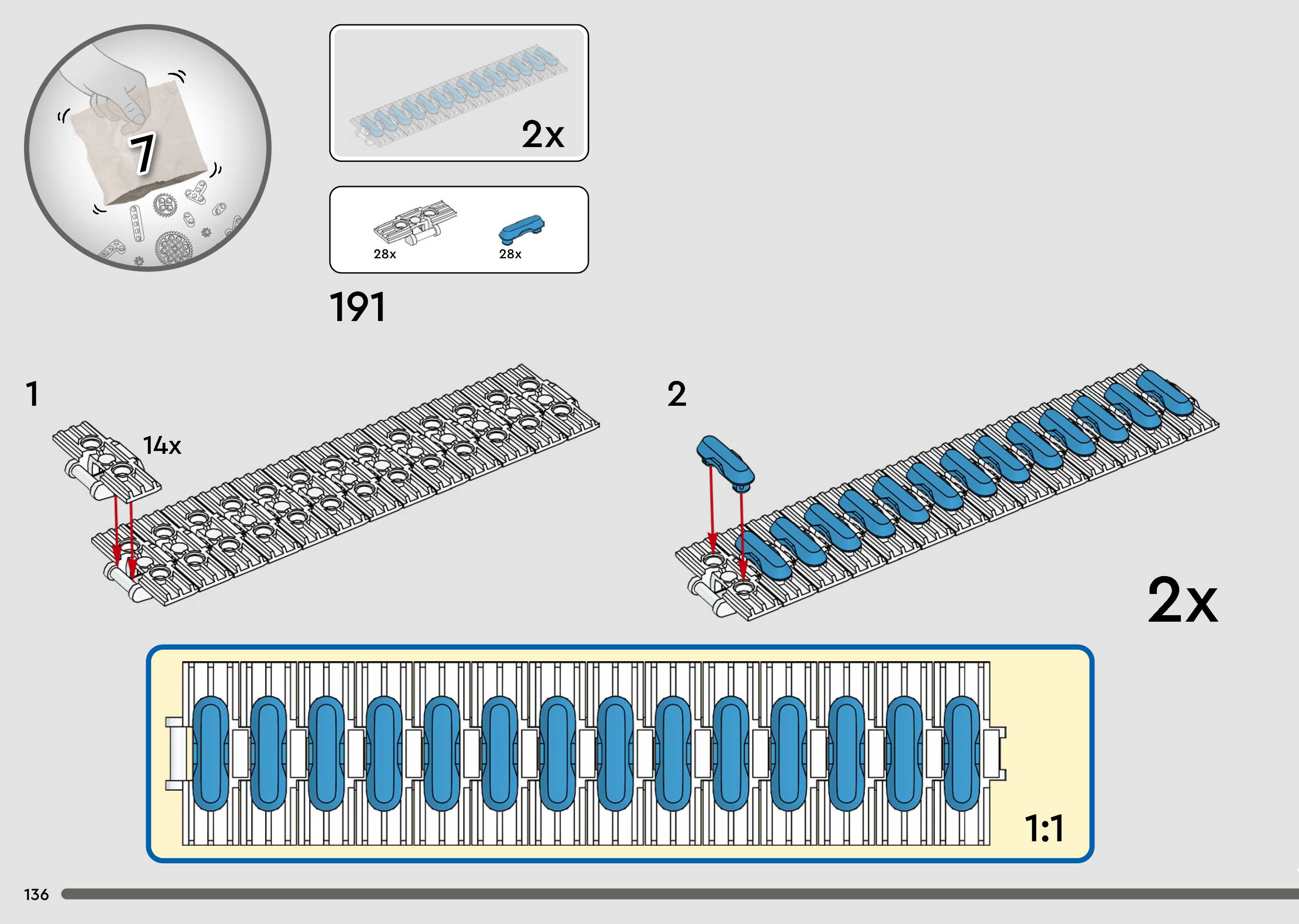 7

2x

28x
28x

191

1

14x

2

2x

1:1

136