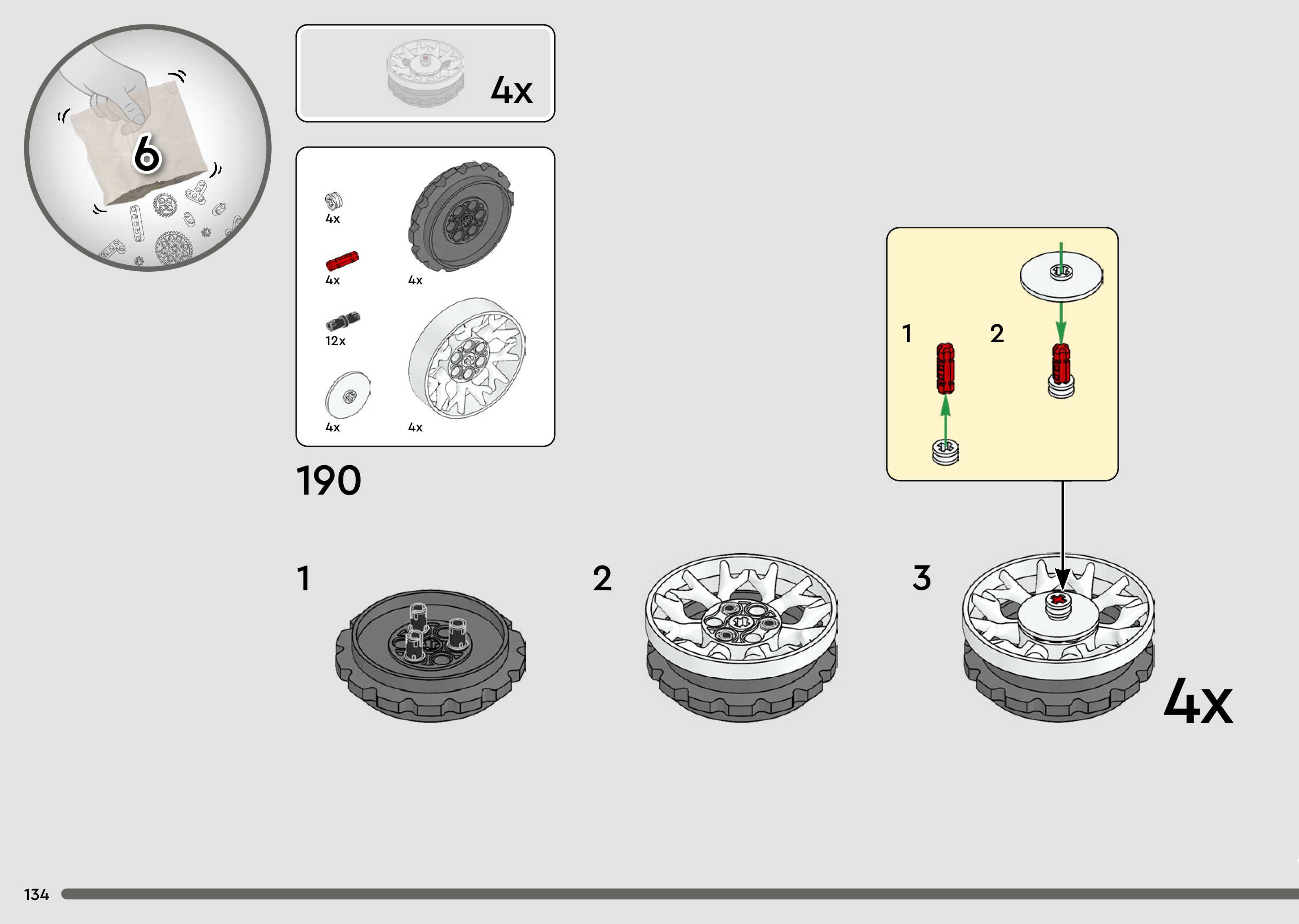 6

4x

4x
4x
4x
12x
4x
4x

190

1
2

1
2
3

4x

134