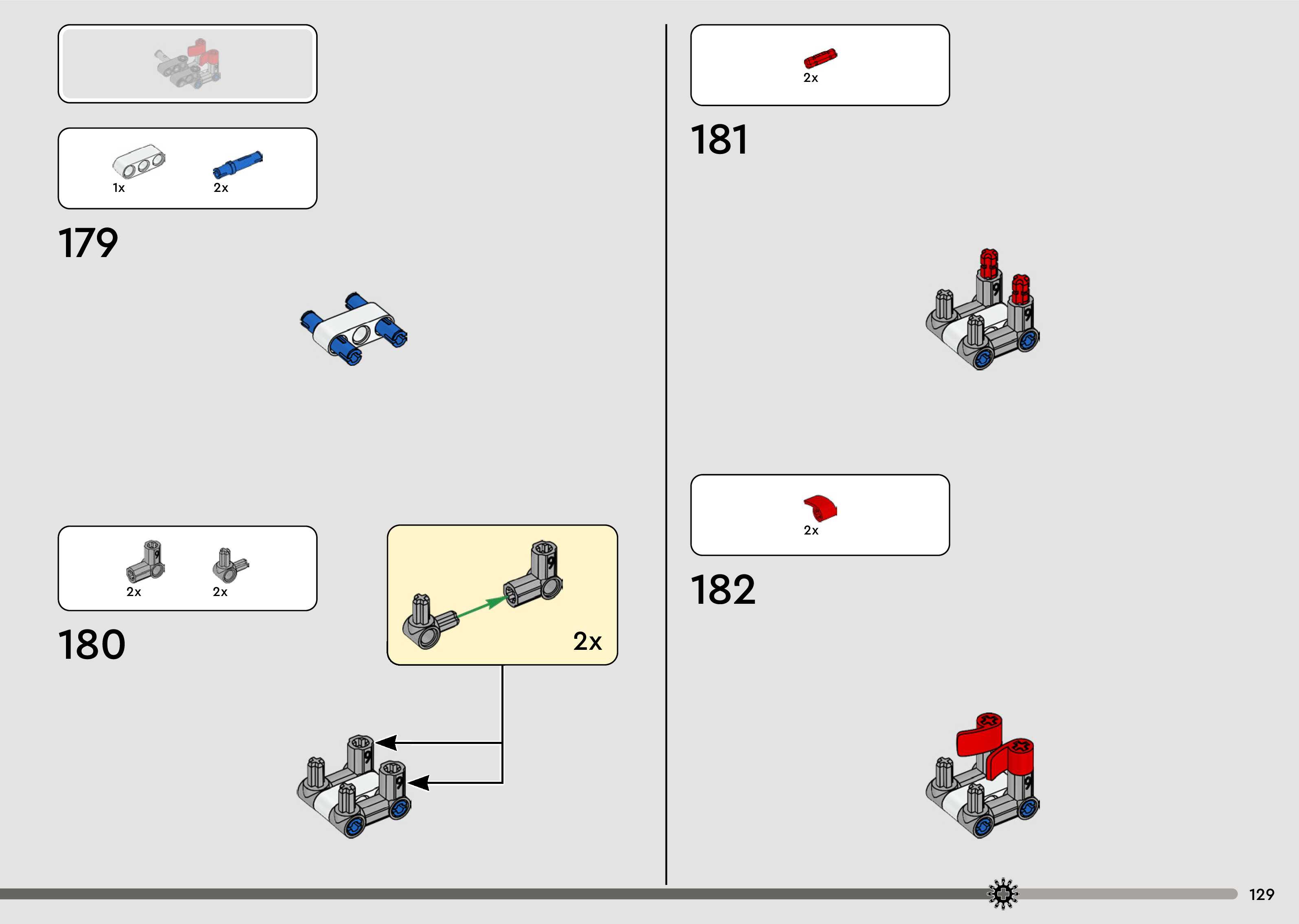 1x 2x

179

2x 2x

180

2x

2x

181

2x

182

129