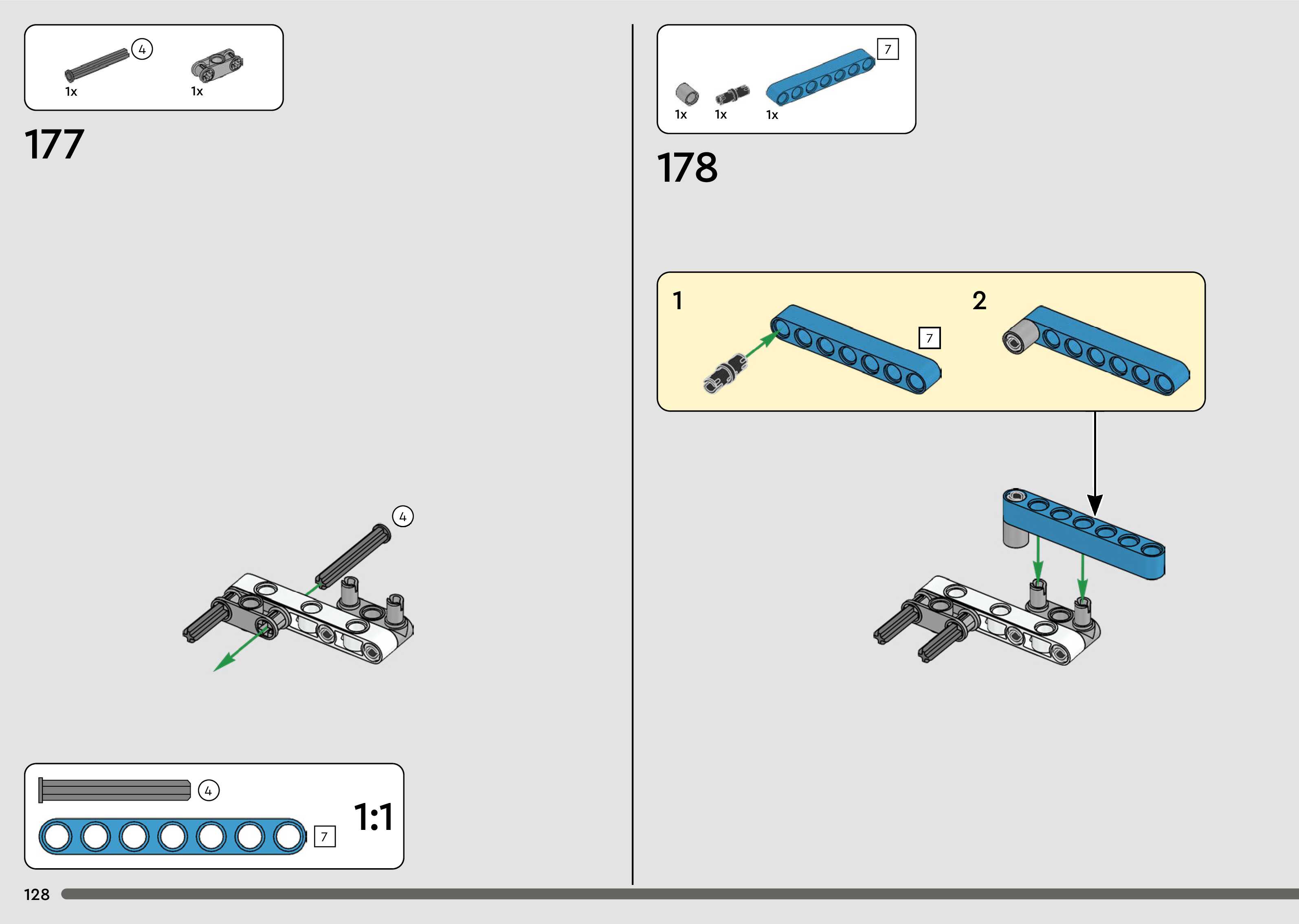 4
1x
1x

177

4

4
7
1:1

128

7
1x
1x
1x

178

1
7
2