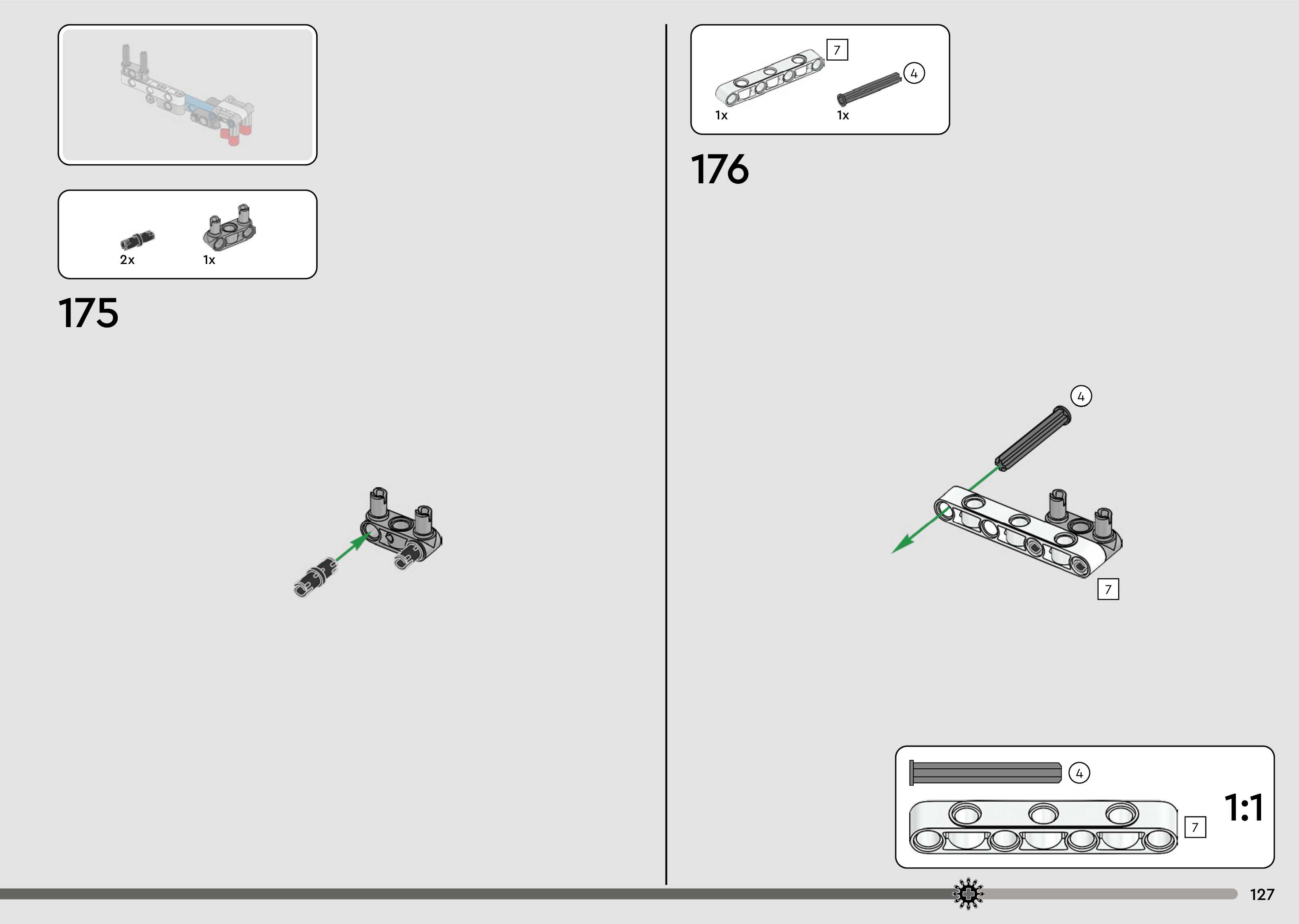 2x 1x

175

7
4
1x 1x

176

4
7

4
7
1:1

127