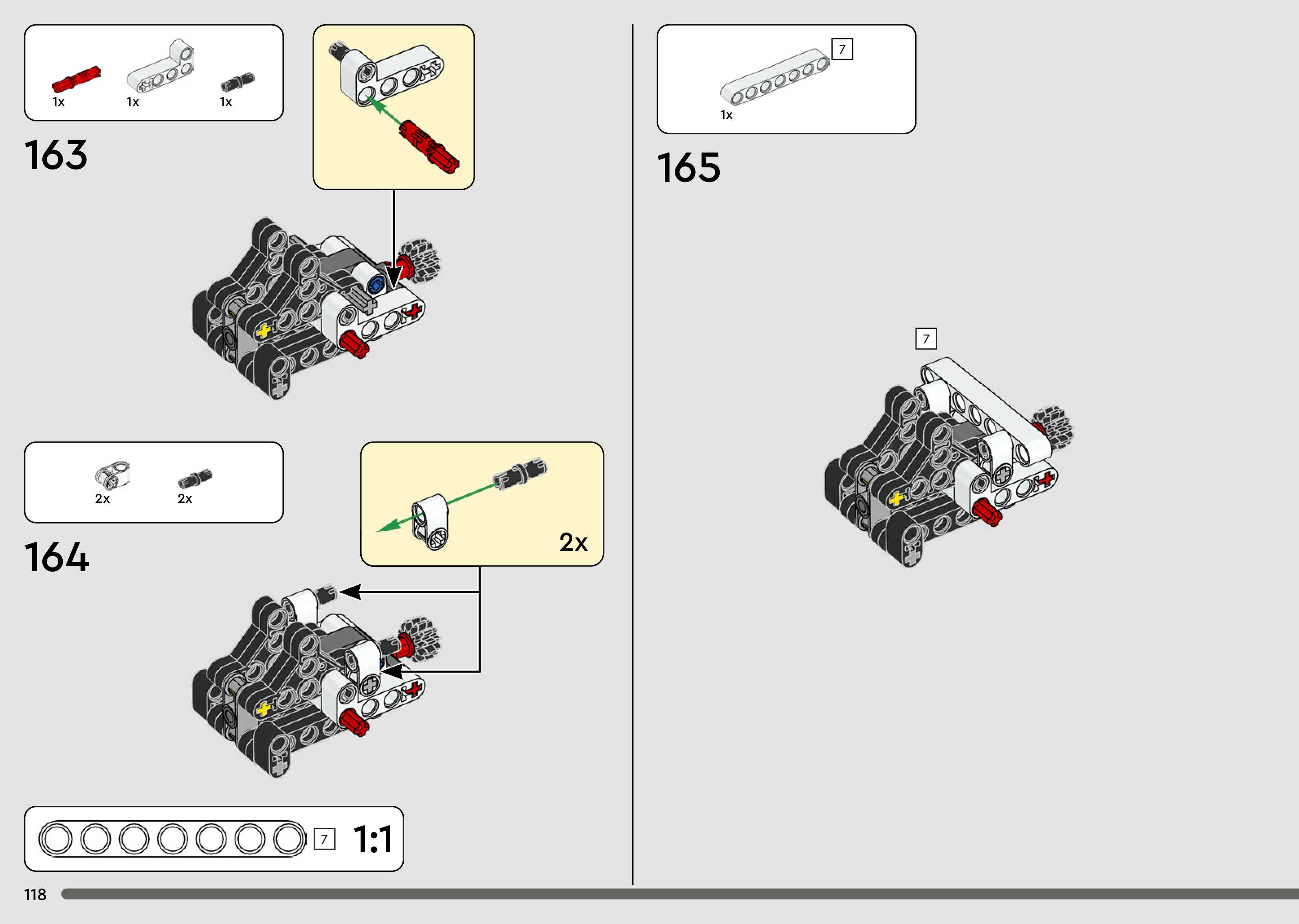 1x 1x 1x

163

2x 2x

164

2x

7 1:1

118

7

1x

165

7