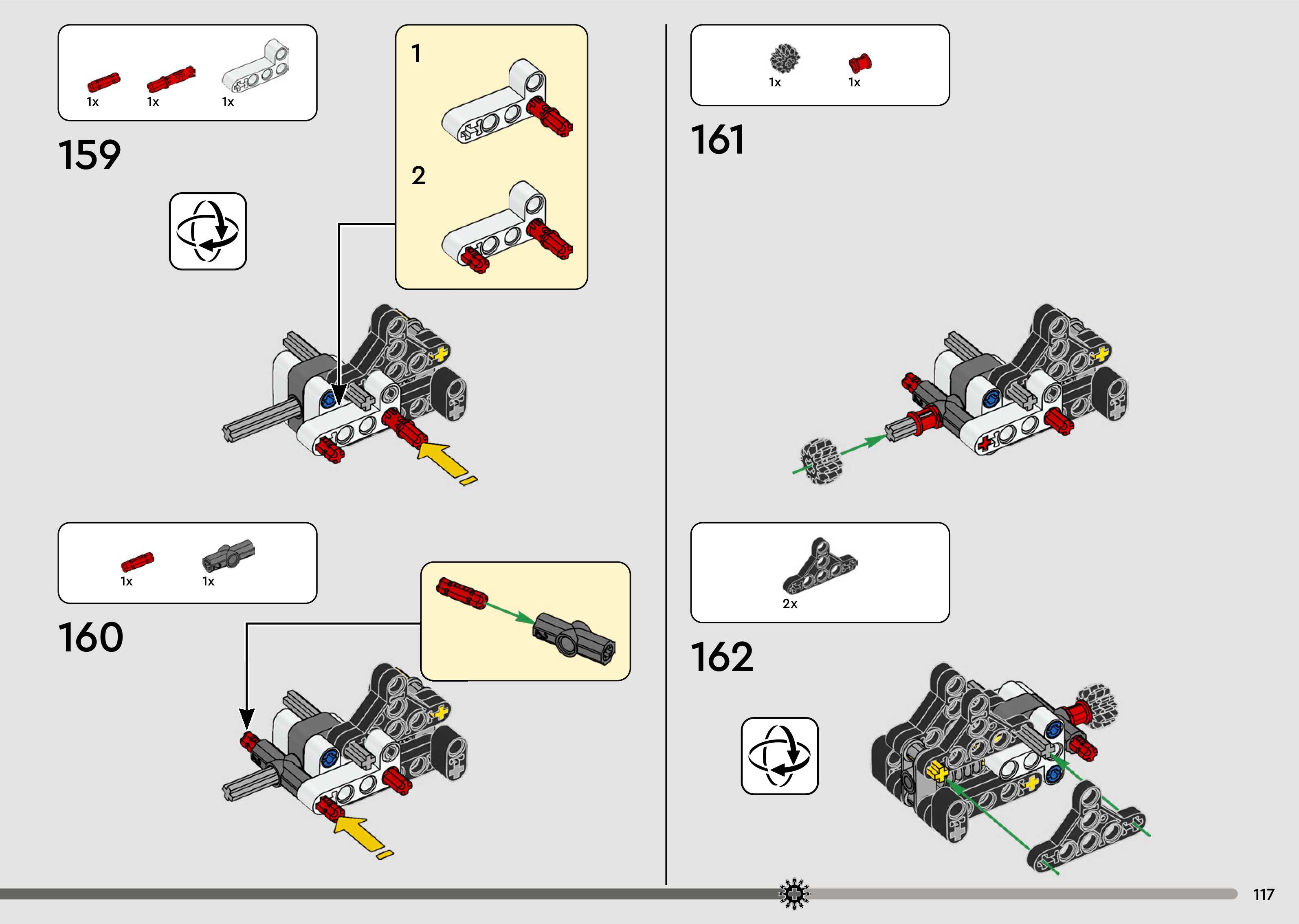 1x 1x 1x

159

1

2

1x 1x

160

1x 1x

161

2x

162

117