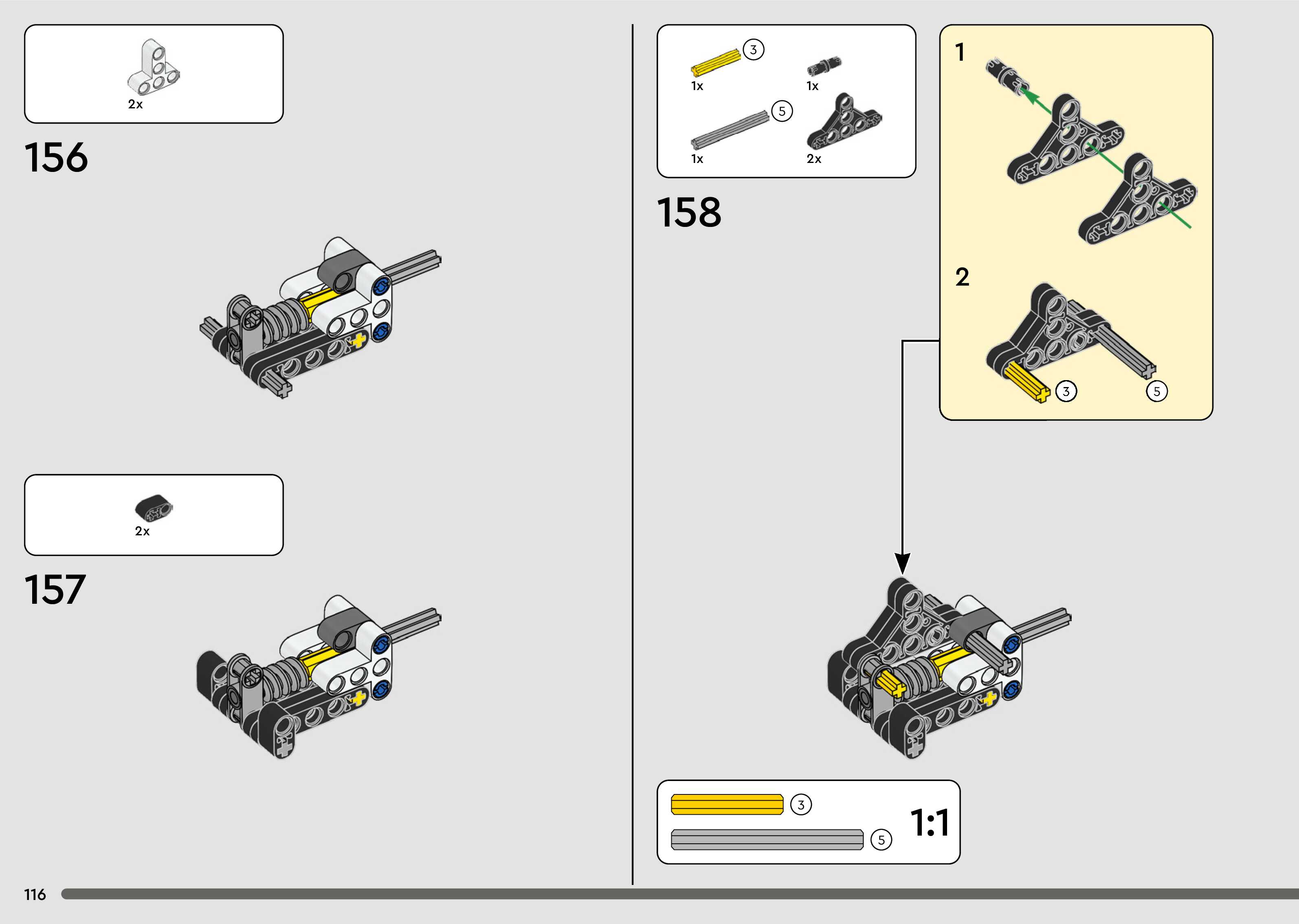 2x

156

2x

157

3
1x

1x

5
1x

2x

158

1

2

3

5

3

5

1:1

116