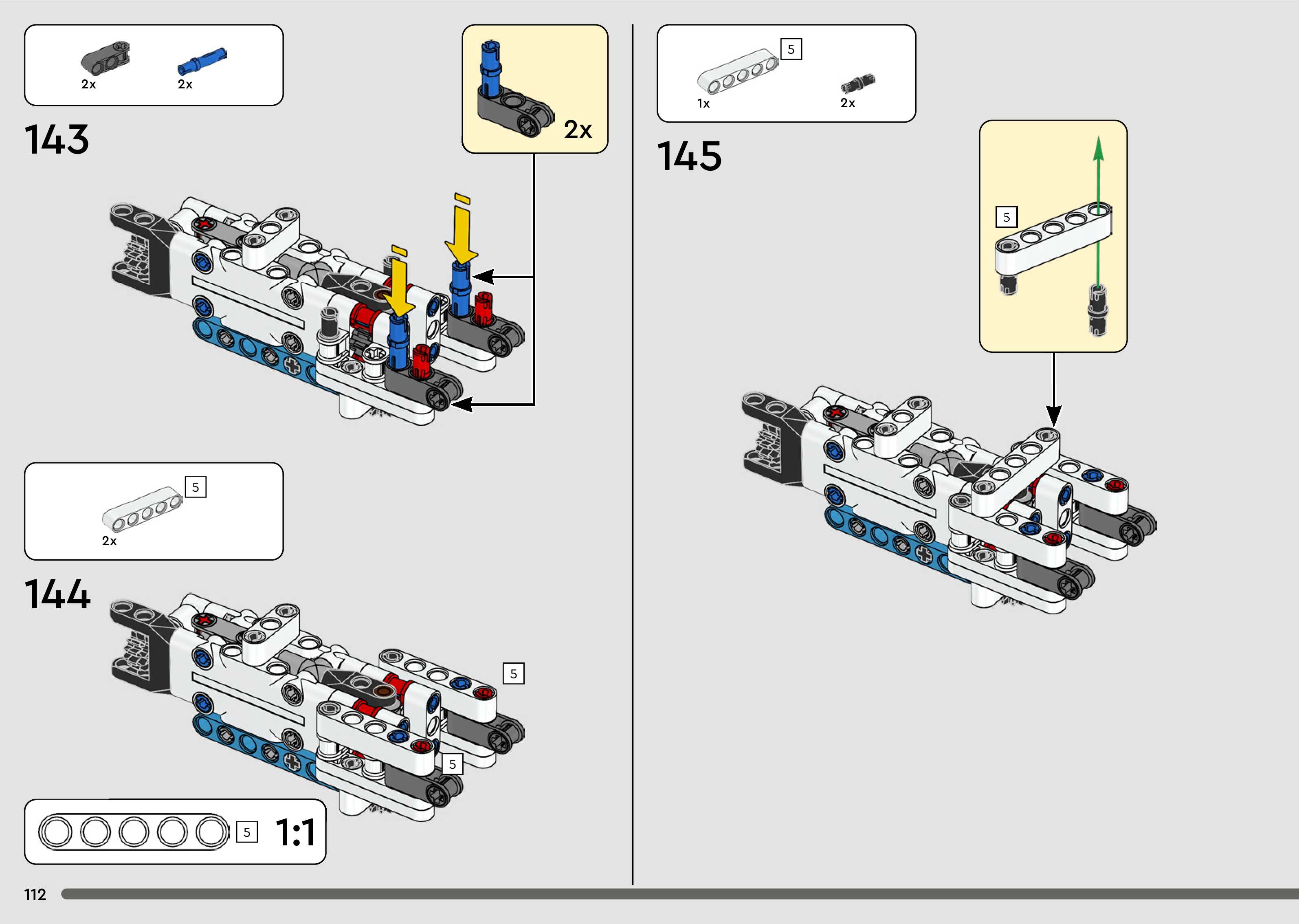 2x
2x

143

2x

5
2x

144

5
5

5 1:1

5
1x
2x

145

5

112