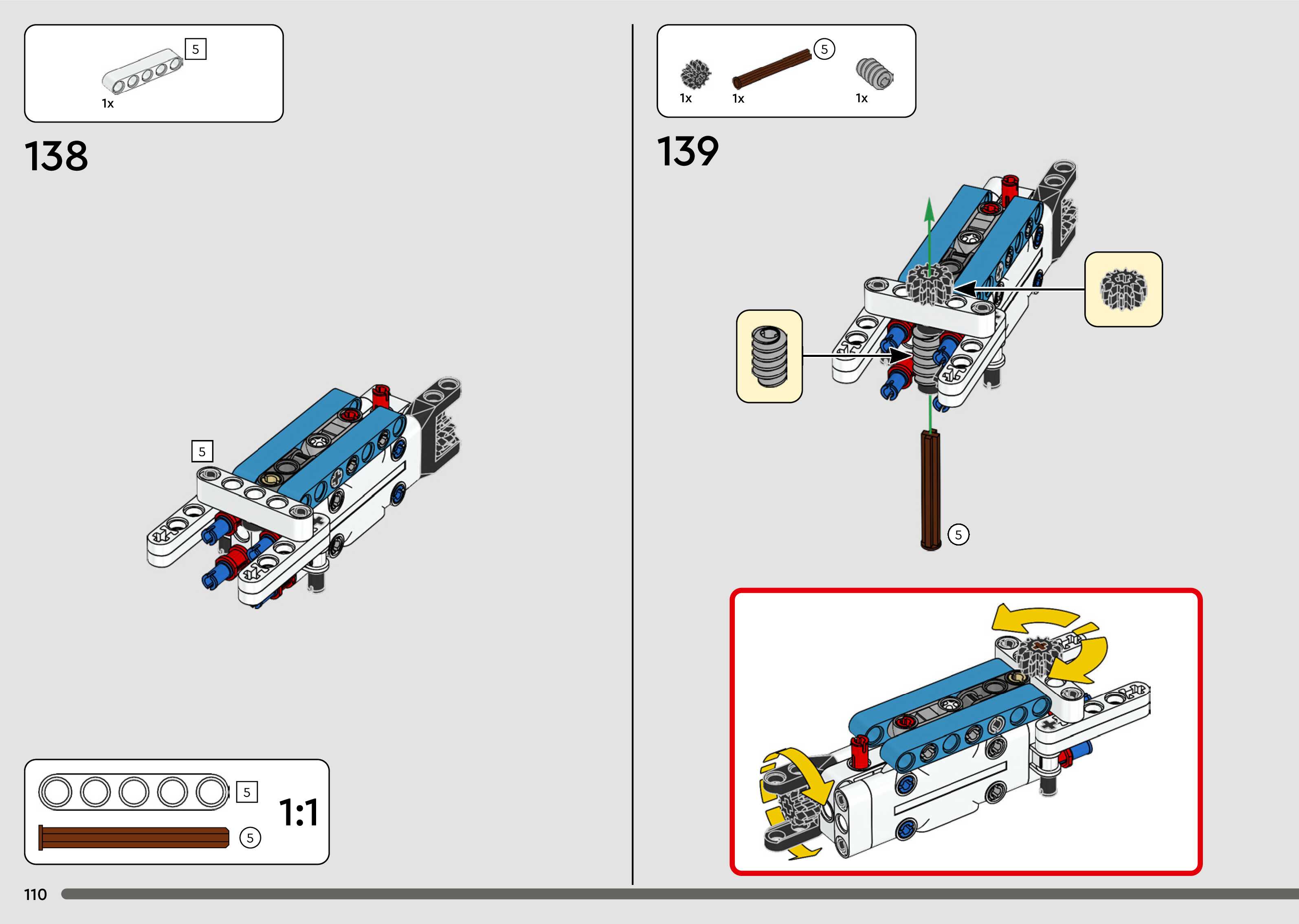 5
1x

138

5

5
5
1:1

110

5
1x
1x
1x

139

5